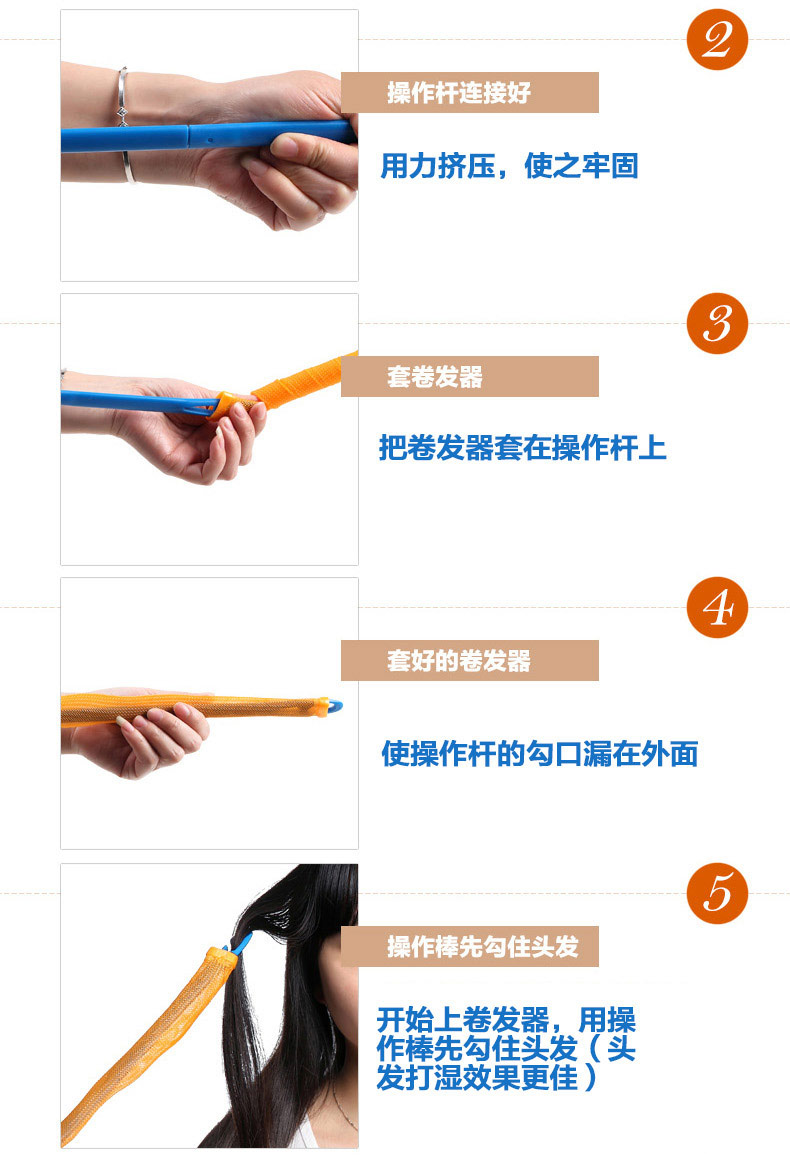 2

操作杆连接好

用力挤压，使之牢固

3

套卷发器

把卷发器套在操作杆上

4

套好的卷发器

使操作杆的勾口漏在外面

5

操作棒先勾住头发

开始上卷发器，用操作棒先勾住头发（头发打湿效果更佳）