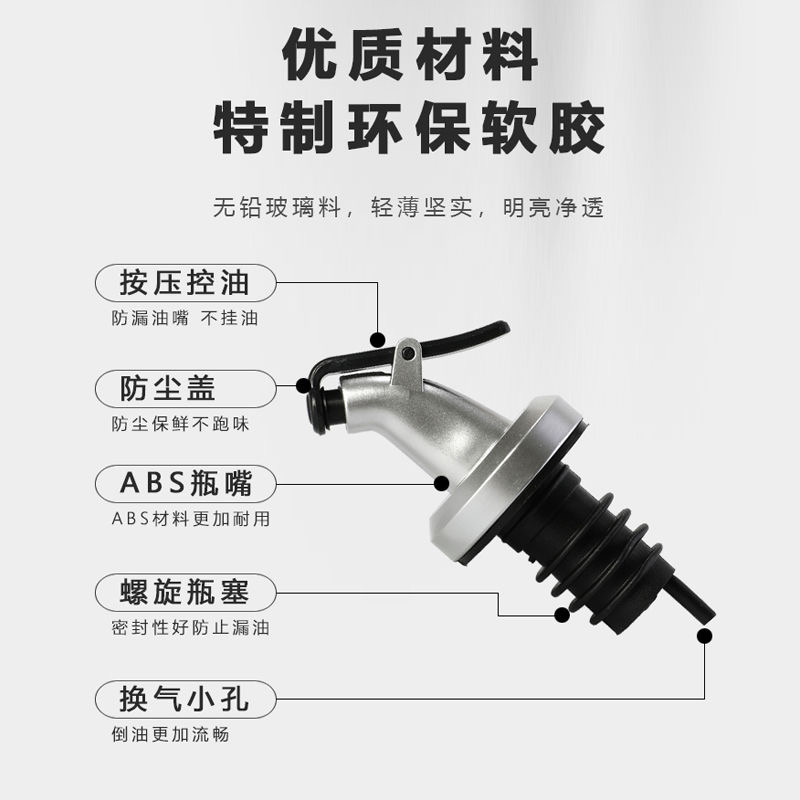 优质材料
特制环保软胶

无铅玻璃料，轻薄坚实，明亮净透

按压控油
防漏油嘴 不挂油

防尘盖
防尘保鲜不跑味

ABS瓶嘴
ABS材料更加耐用

螺旋瓶塞
密封性好防止漏油

换气小孔
倒油更加流畅