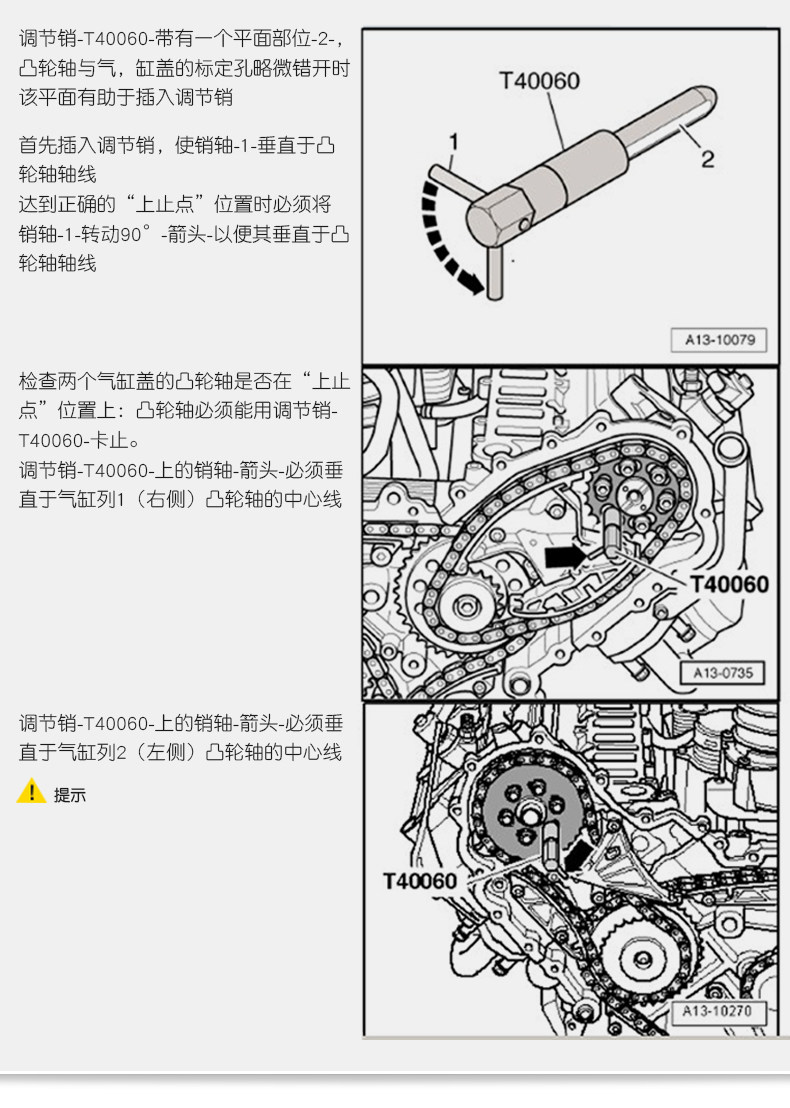 调节销-T40060-带有一个平面部位-2-，凸轮轴与气，缸盖的标定孔略微错开时该平面有助于插入调节销

首先插入调节销，使销轴-1-垂直于凸轮轴轴线
达到正确的“上止点”位置时必须将销轴-1-转动90°-箭头-以便其垂直于凸轮轴轴线

T40060
1
2
A13-10079

检查两个气缸盖的凸轮轴是否在“上止点”位置上：凸轮轴必须能用调节销-T40060-卡止。
调节销-T40060-上的销轴-箭头-必须垂直于气缸列1（右侧）凸轮轴的中心线

T40060
A13-0735

调节销-T40060-上的销轴-箭头-必须垂直于气缸列2（左侧）凸轮轴的中心线

提示

T40060
A13-10270