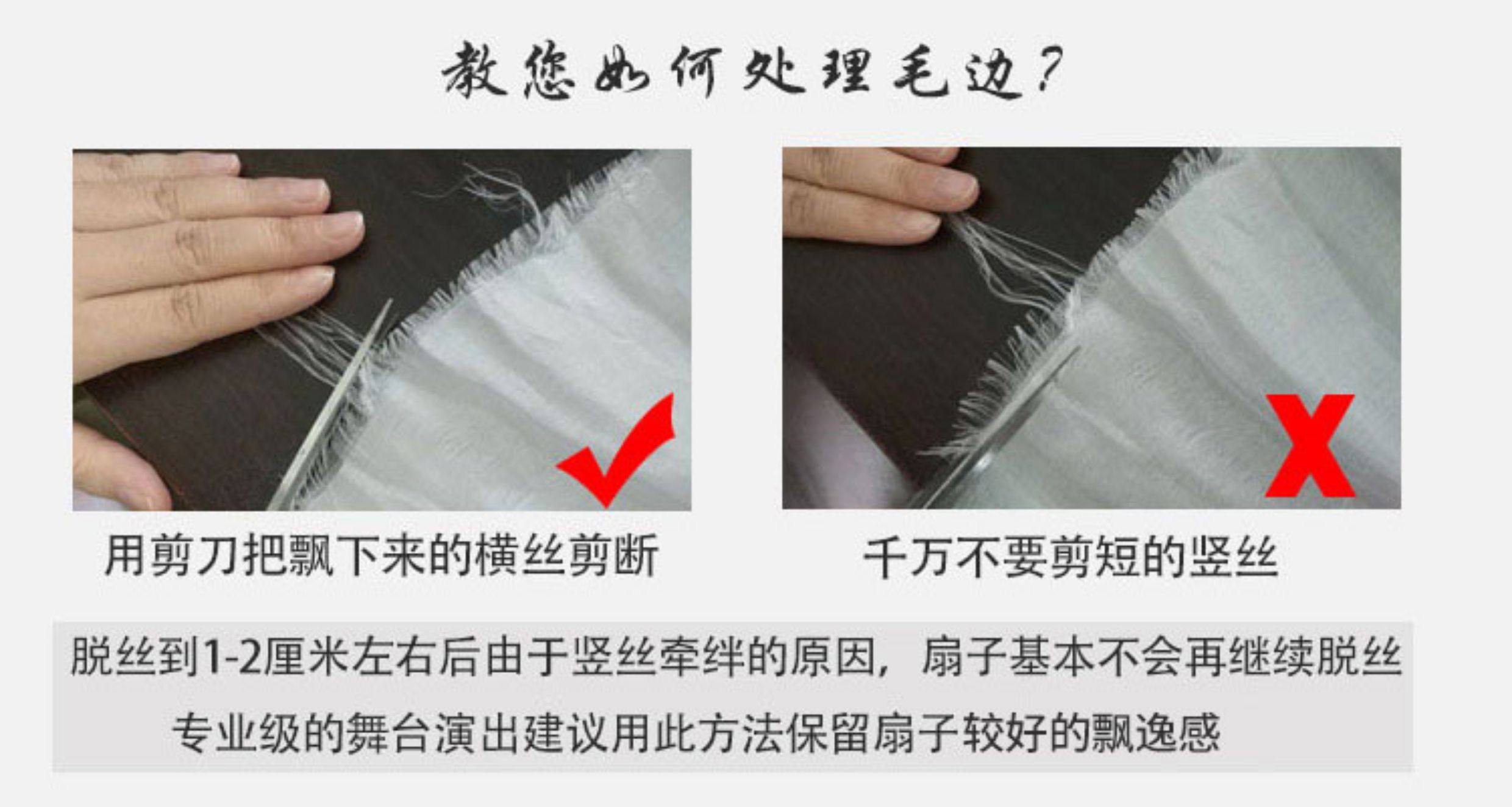 教您如何处理毛边?

用剪刀把飘下来的横丝剪断

千万不要剪短的竖丝

脱丝到1-2厘米左右后由于竖丝牵绊的原因，扇子基本不会再继续脱丝

专业级的舞台演出建议用此方法保留扇子较好的飘逸感