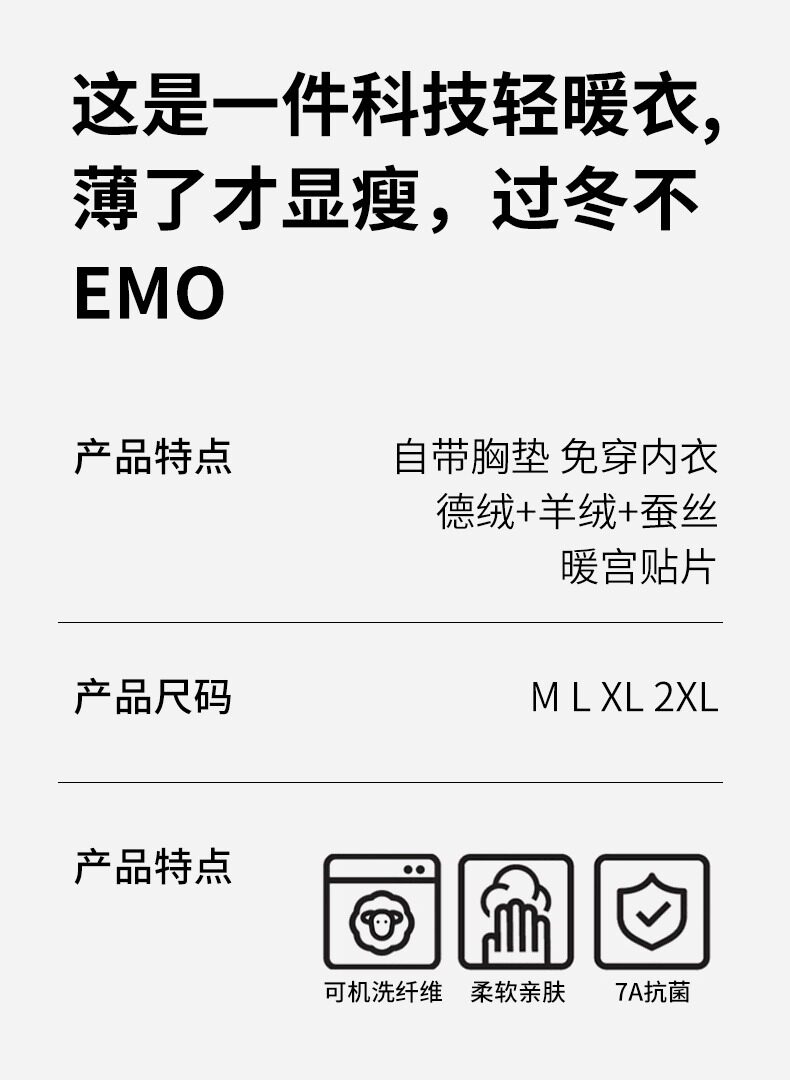 这是一件科技轻暖衣，薄了才显瘦，过冬不EMO

产品特点

自带胸垫 免穿内衣
德绒+羊绒+蚕丝
暖宫贴片

产品尺码

M L XL 2XL

产品特点

可机洗纤维 柔软亲肤 7A抗菌