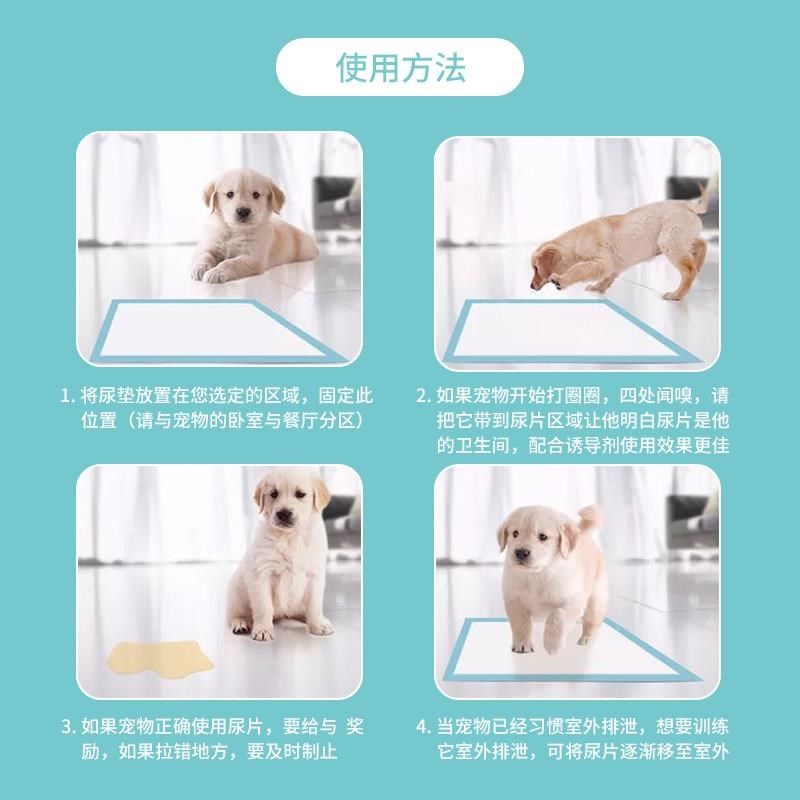 使用方法

1. 将尿垫放置在您选定的区域，固定此位置（请与宠物的卧室与餐厅分区）

2. 如果宠物开始打圈圈，四处闻嗅，请把它带到尿片区域让他明白尿片是他的卫生间，配合诱导剂使用效果更佳

3. 如果宠物正确使用尿片，要给与 奖励，如果拉错地方，要及时制止

4. 当宠物已经习惯室外排泄，想要训练它室外排泄，可将尿片逐渐移至室外