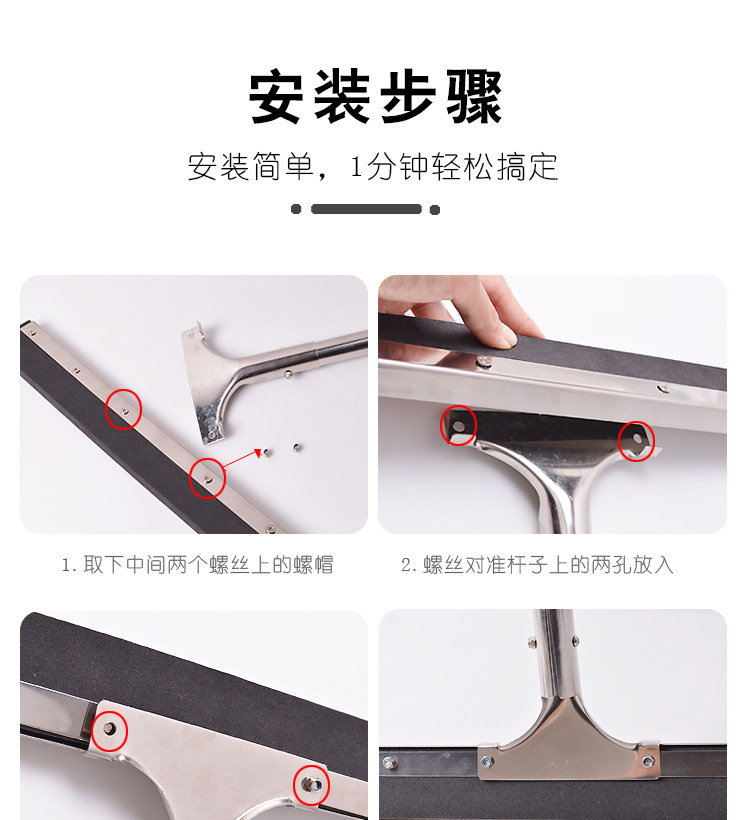 安装步骤

安装简单，1分钟轻松搞定

1. 取下中间两个螺丝上的螺帽

2. 螺丝对准杆子上的两孔放入