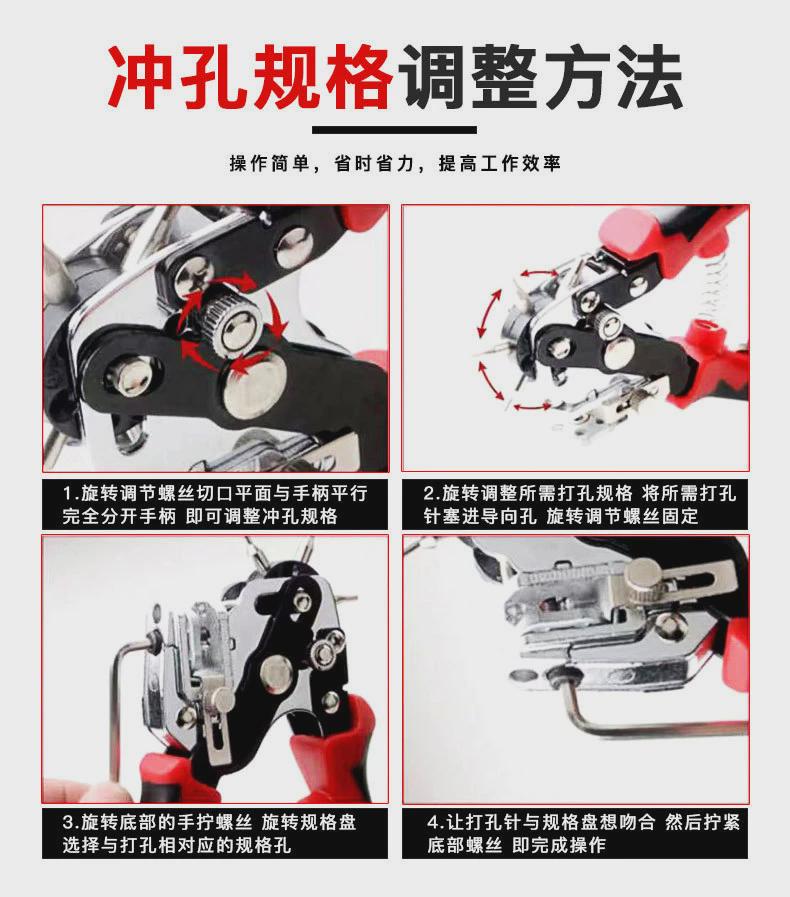 冲孔规格调整方法

操作简单，省时省力，提高工作效率

1.旋转调节螺丝切口平面与手柄平行 完全分开手柄 即可调整冲孔规格

2.旋转调整所需打孔规格 将所需打孔针塞进导向孔 旋转调节螺丝固定

3.旋转底部的手拧螺丝 旋转规格盘 选择与打孔相对应的规格孔

4.让打孔针与规格盘想吻合 然后拧紧底部螺丝 即完成操作