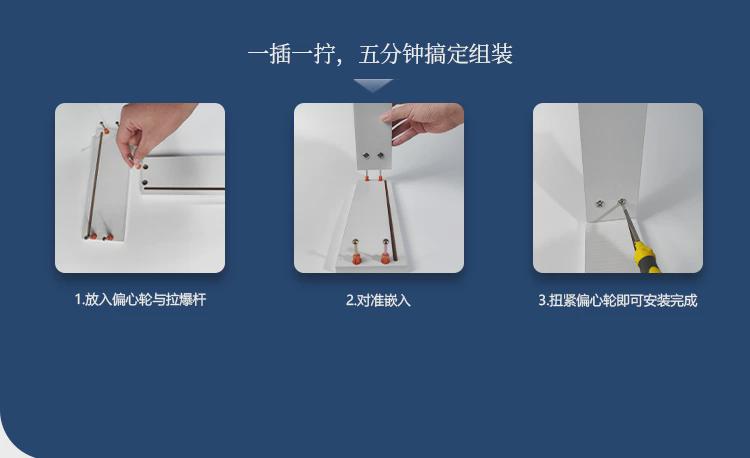 一插一拧，五分钟搞定组装

1.放入偏心轮与拉爆杆

2.对准嵌入

3.扭紧偏心轮即可安装完成