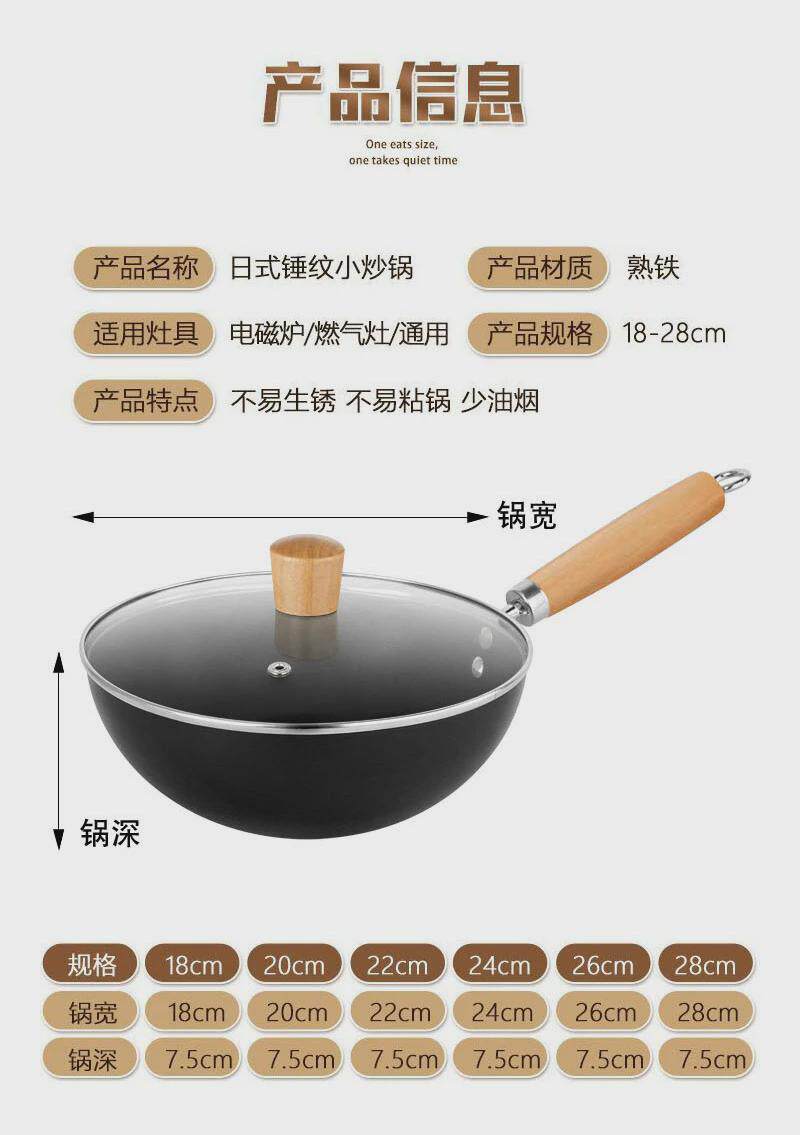 产品信息

One eats size,
one takes quiet time

产品名称 日式锤纹小炒锅 产品材质 熟铁

适用灶具 电磁炉/燃气灶/通用 产品规格 18-28cm

产品特点 不易生锈 不易粘锅 少油烟

锅宽

锅深

| 规格 | 18cm | 20cm | 22cm | 24cm | 26cm | 28cm |
|---|---|---|---|---|---|---|
| 锅宽 | 18cm | 20cm | 22cm | 24cm | 26cm | 28cm |
| 锅深 | 7.5cm | 7.5cm | 7.5cm | 7.5cm | 7.5cm | 7.5cm |