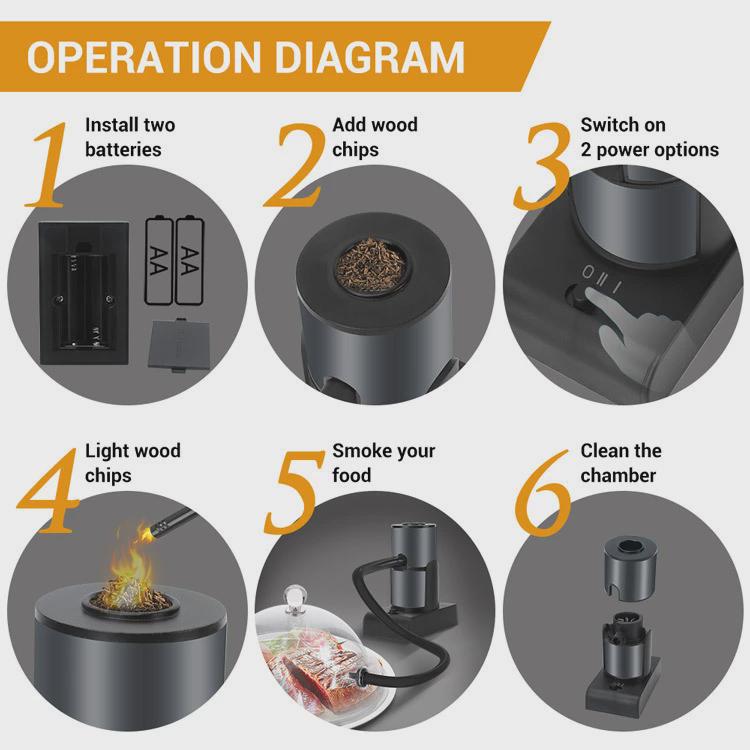 OPERATION DIAGRAM

1 Install two batteries

AA AA

2 Add wood chips

3 Switch on 2 power options

O II I

4 Light wood chips

5 Smoke your food

6 Clean the chamber