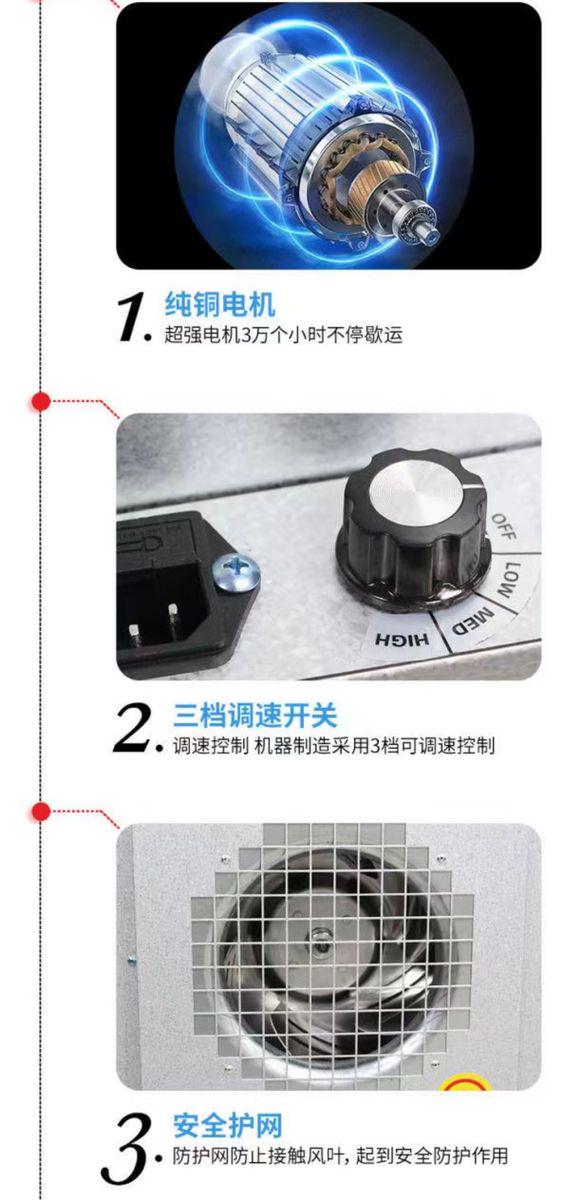 1. 纯铜电机
超强电机3万个小时不停歇运

OFF
LOW
MED
HIGH

2. 三档调速开关
调速控制 机器制造采用3档可调速控制

3. 安全护网
防护网防止接触风叶，起到安全防护作用