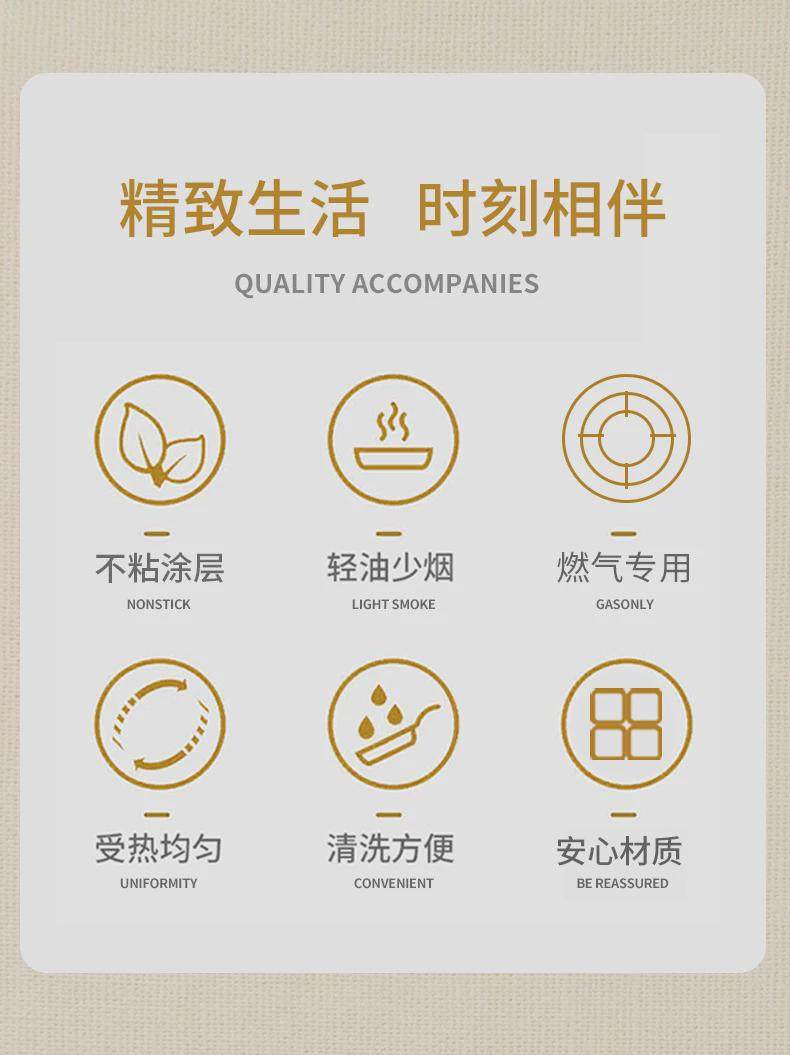 精致生活 时刻相伴

QUALITY ACCOMPANIES

不粘涂层
NONSTICK

轻油少烟
LIGHT SMOKE

燃气专用
GASONLY

受热均匀
UNIFORMITY

清洗方便
CONVENIENT

安心材质
BE REASSURED