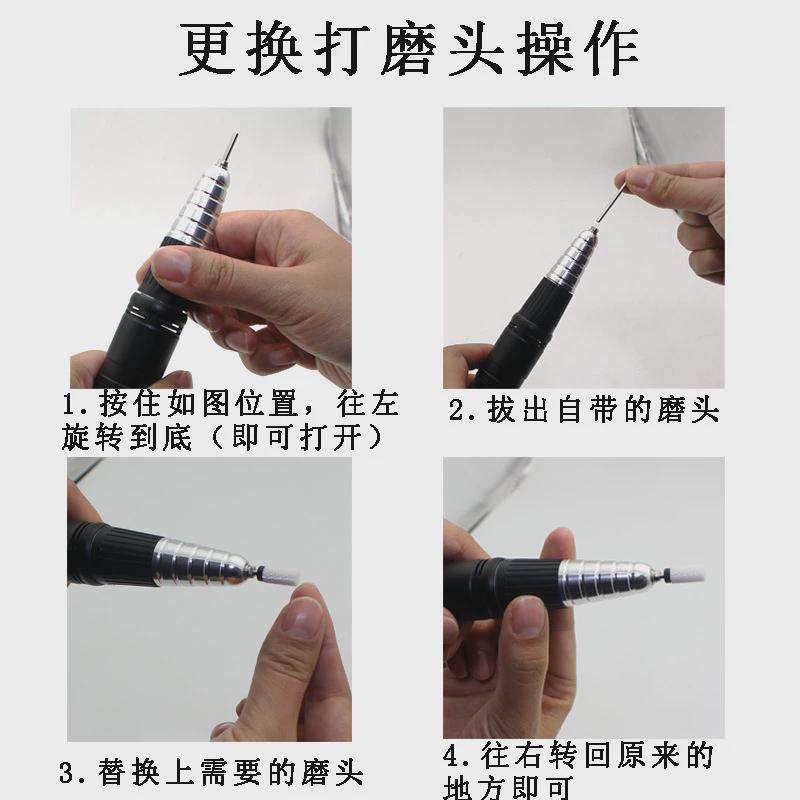 更换打磨头操作

1.按住如图位置，往左旋转到底（即可打开）

2.拔出自带的磨头

3.替换上需要的磨头

4.往右转回原来的地方即可