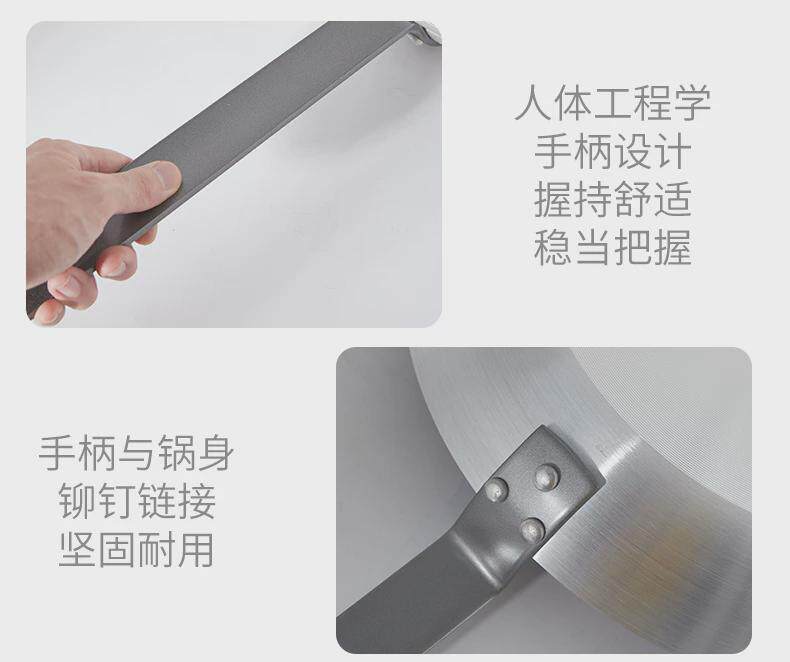 人体工程学
手柄设计
握持舒适
稳当把握

手柄与锅身
铆钉链接
坚固耐用