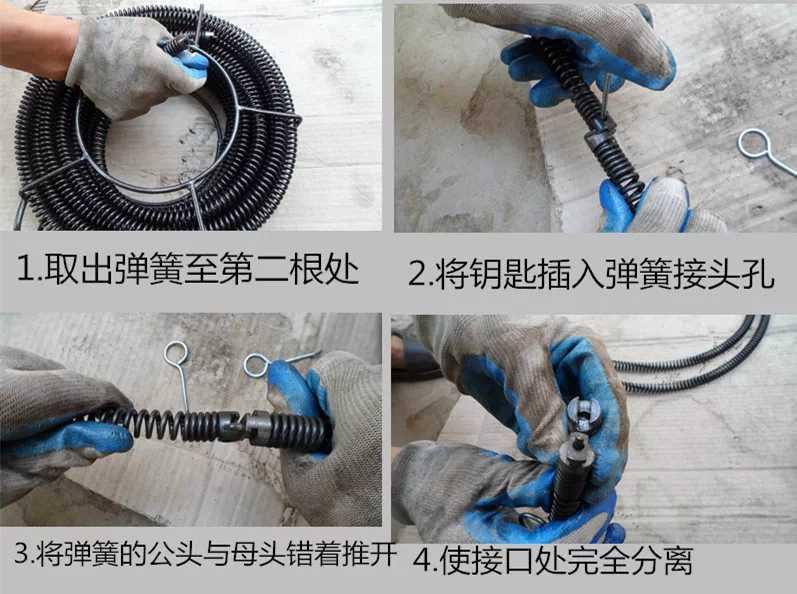 1.取出弹簧至第二根处

2.将钥匙插入弹簧接头孔

3.将弹簧的公头与母头错着推开

4.使接口处完全分离