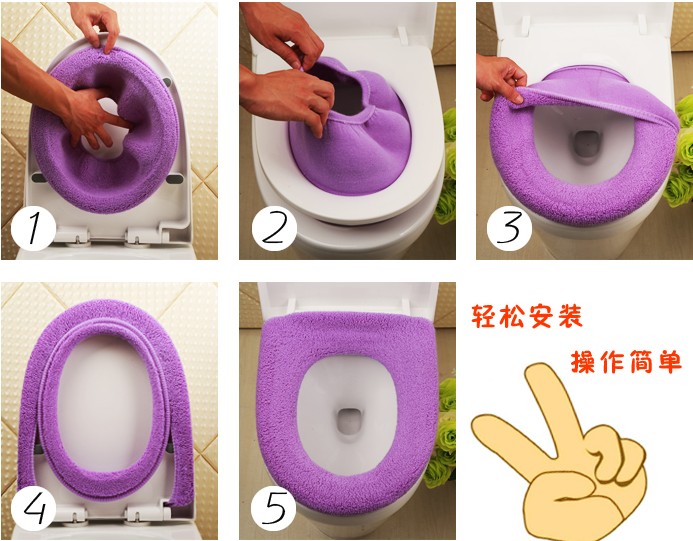 1

2

3

4

5

轻松安装

操作简单