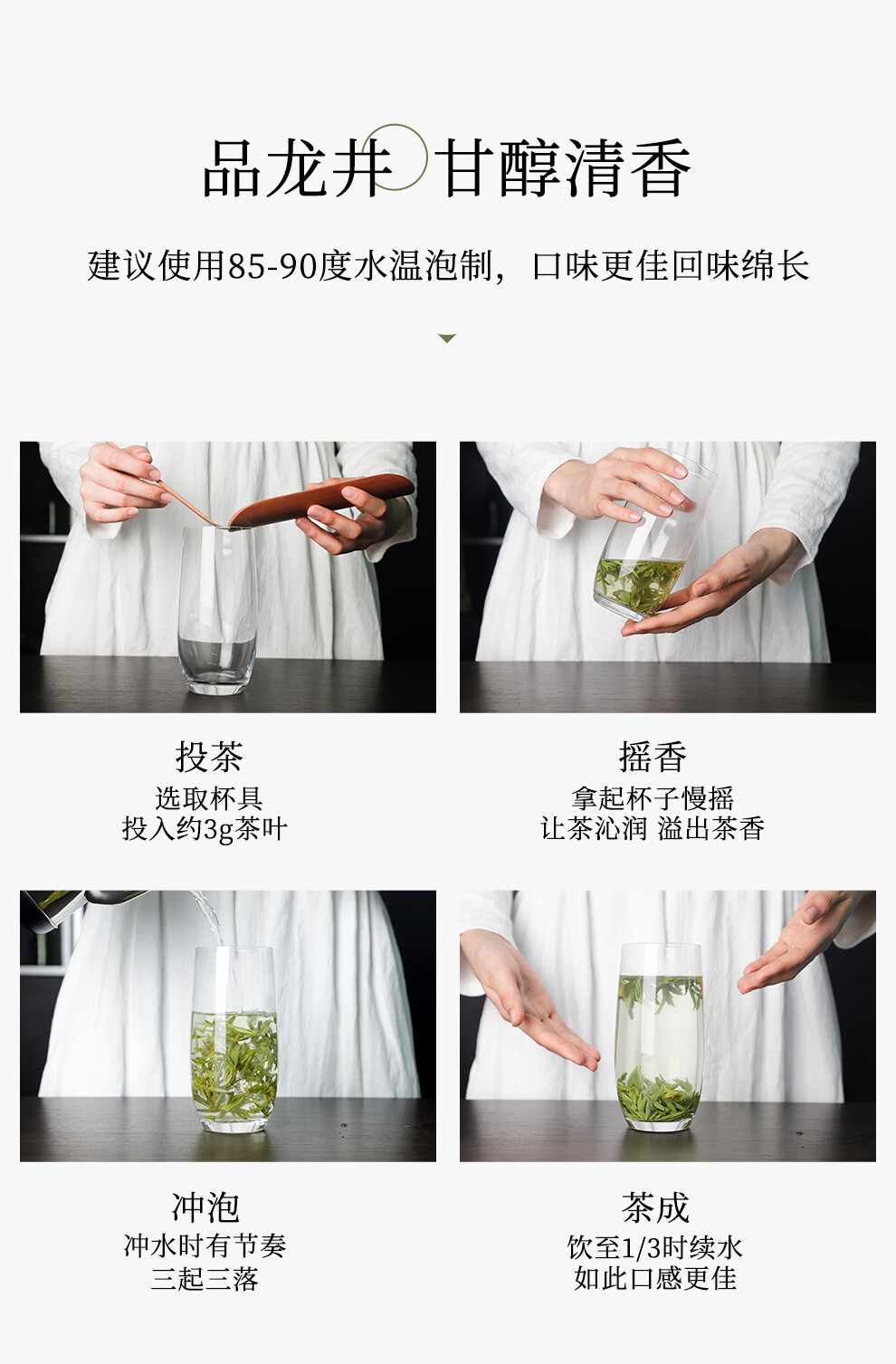 品龙井 甘醇清香

建议使用85-90度水温泡制，口味更佳回味绵长

投茶
选取杯具
投入约3g茶叶

摇香
拿起杯子慢摇
让茶沁润 溢出茶香

冲泡
冲水时有节奏
三起三落

茶成
饮至1/3时续水
如此口感更佳