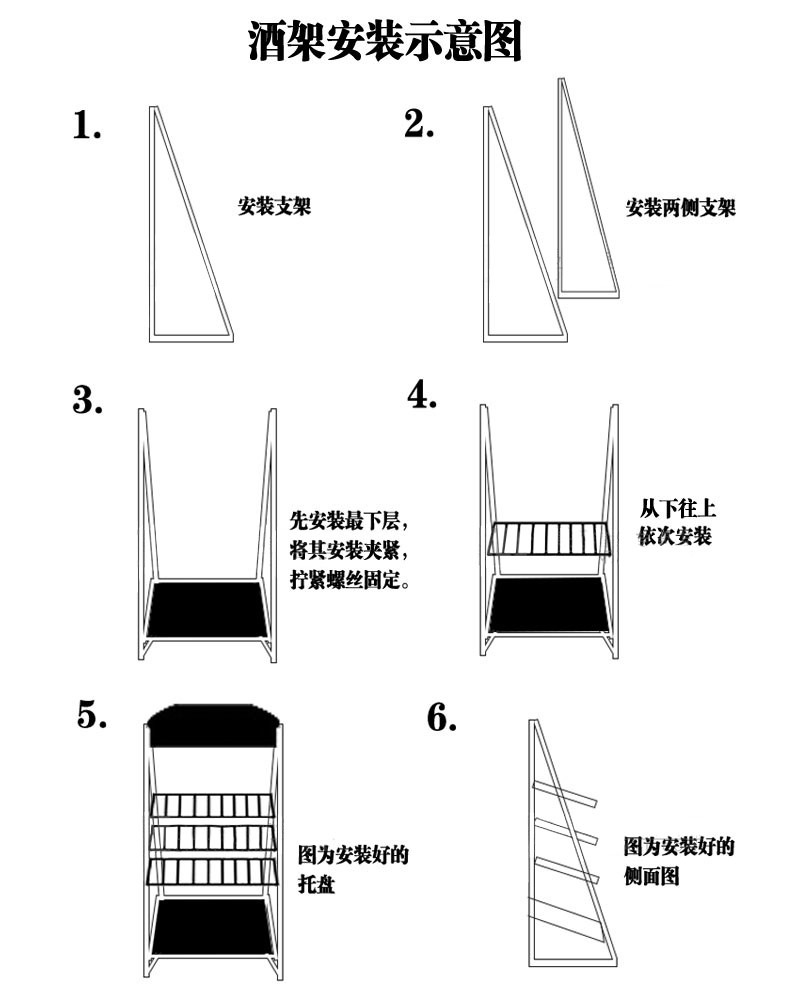 酒架安装示意图

1.

安装支架

2.

安装两侧支架

3.

先安装最下层，将其安装夹紧，拧紧螺丝固定。

4.

从下往上依次安装

5.

图为安装好的托盘

6.

图为安装好的侧面图