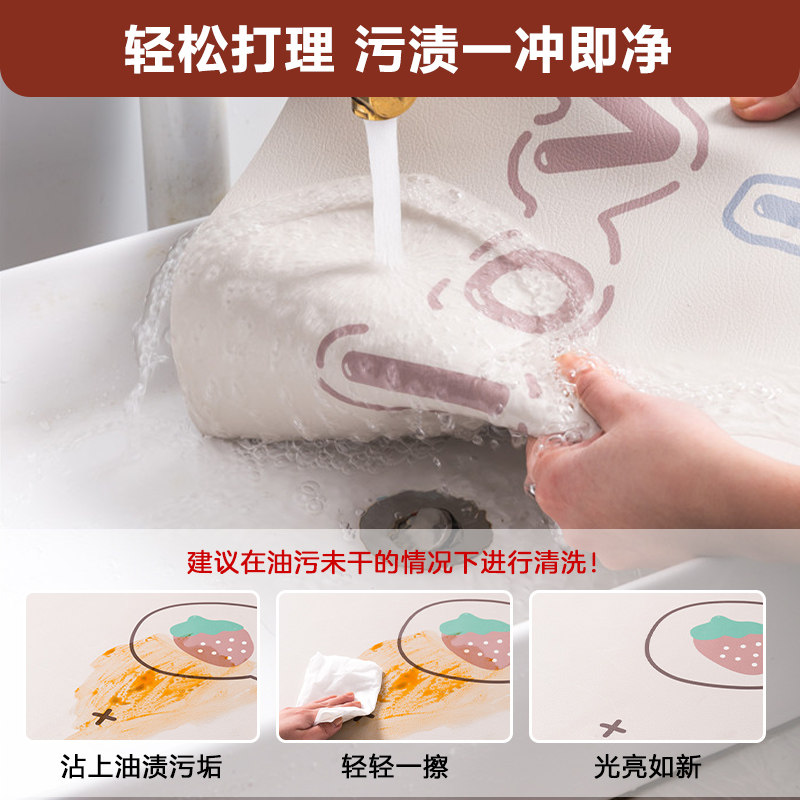 轻松打理 污渍一冲即净

建议在油污未干的情况下进行清洗！

沾上油渍污垢

轻轻一擦

光亮如新