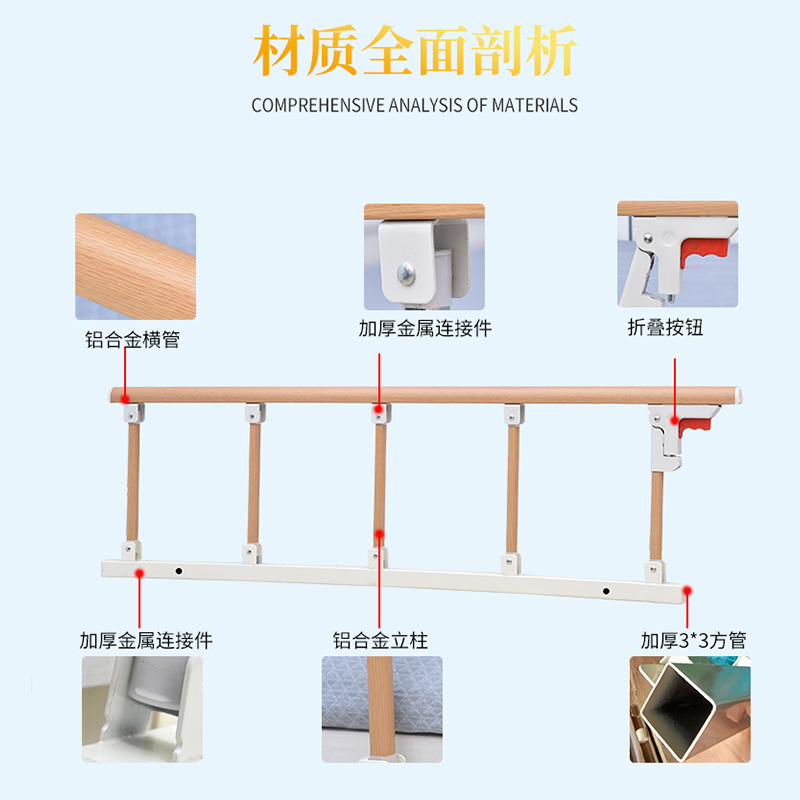 材质全面剖析

COMPREHENSIVE ANALYSIS OF MATERIALS

铝合金横管

加厚金属连接件

折叠按钮

加厚金属连接件

铝合金立柱

加厚3*3方管