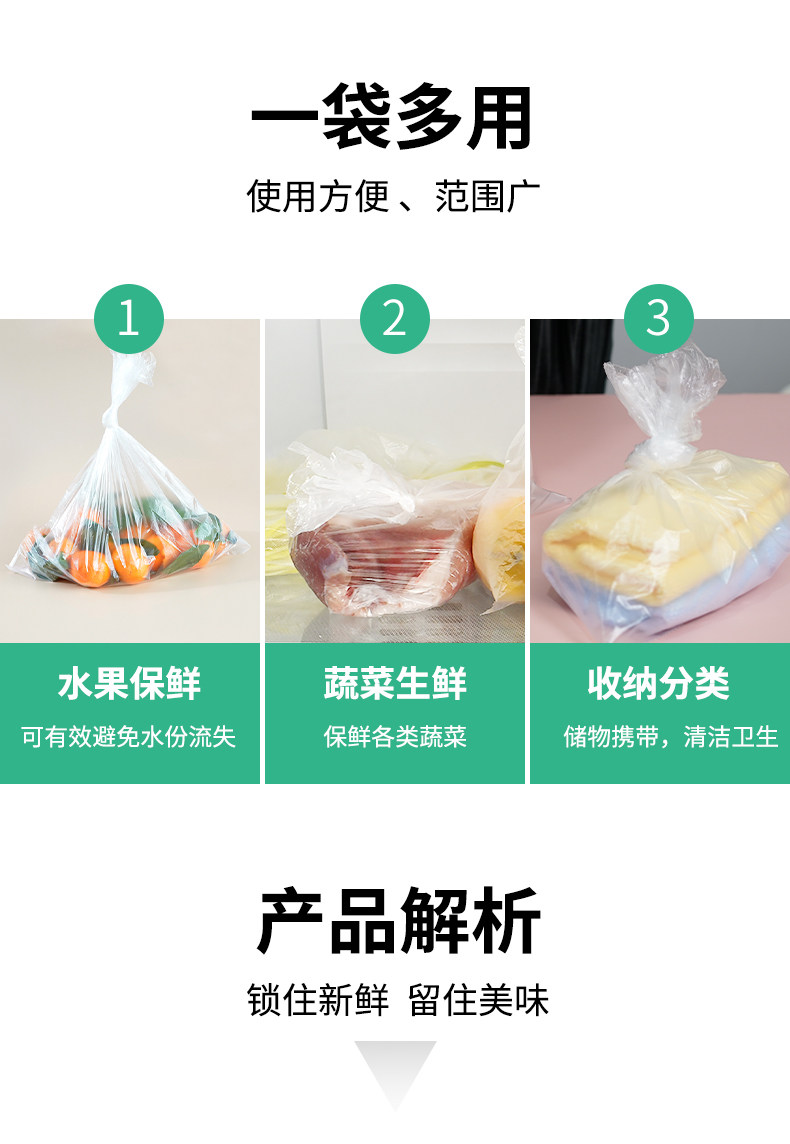 一袋多用

使用方便 、范围广

1

水果保鲜

可有效避免水份流失

2

蔬菜生鲜

保鲜各类蔬菜

3

收纳分类

储物携带，清洁卫生

产品解析

锁住新鲜 留住美味