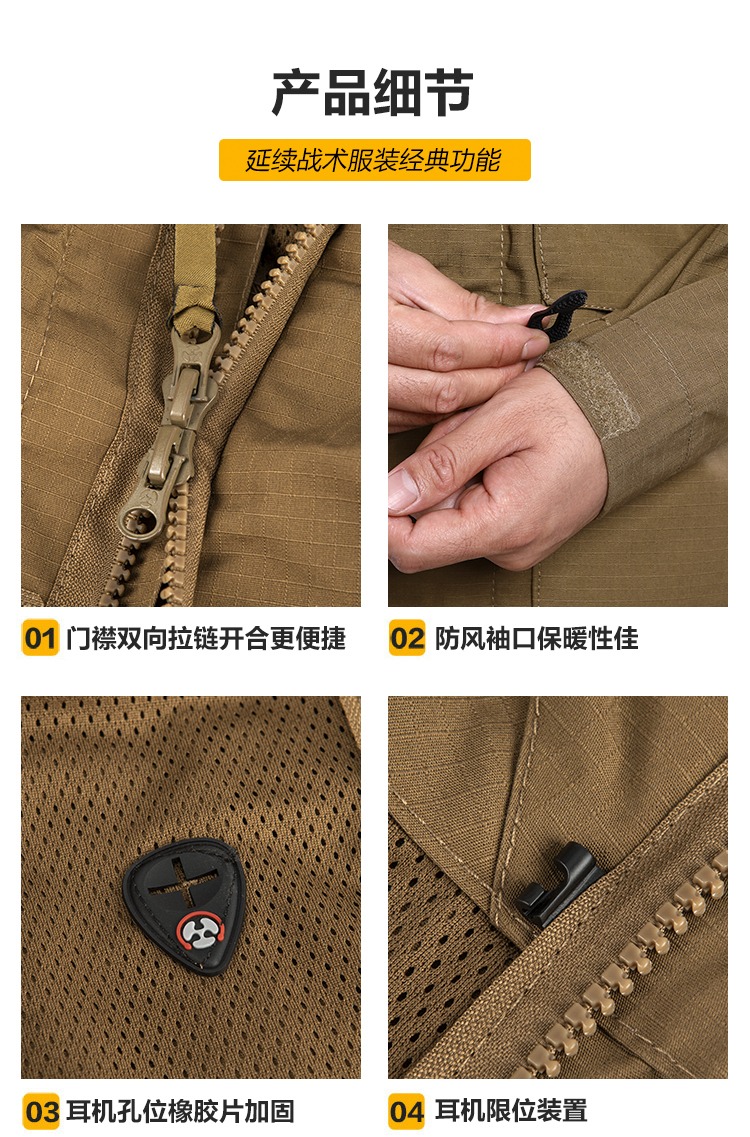 产品细节

延续战术服装经典功能

01 门襟双向拉链开合更便捷

02 防风袖口保暖性佳

03 耳机孔位橡胶片加固

04 耳机限位装置