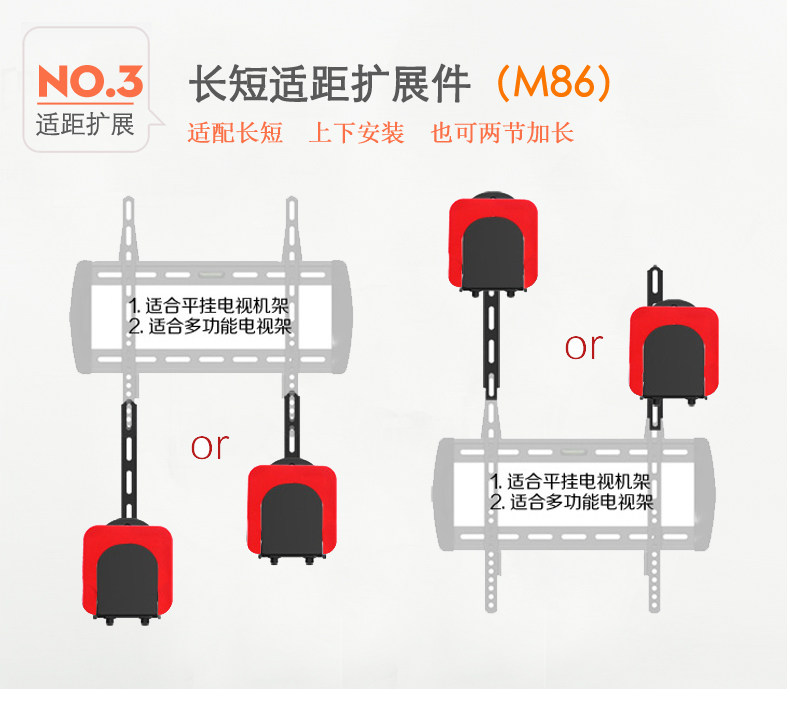 NO.3
适距扩展

长短适距扩展件（M86）

适配长短　上下安装　也可两节加长

1. 适合平挂电视机架
2. 适合多功能电视架

or

or

1. 适合平挂电视机架
2. 适合多功能电视架