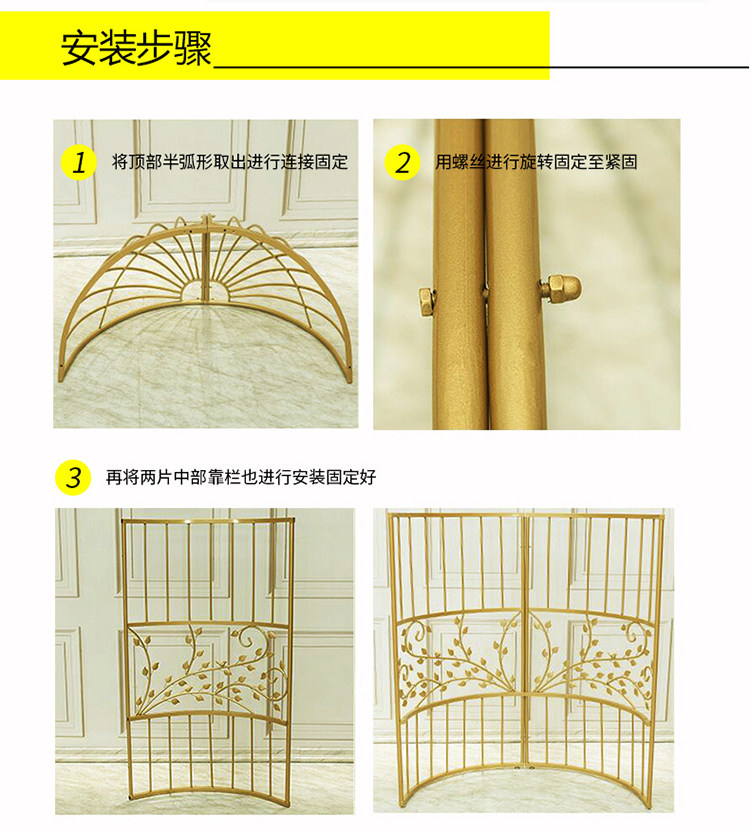 安装步骤

1 将顶部半弧形取出进行连接固定

2 用螺丝进行旋转固定至紧固

3 再将两片中部靠栏也进行安装固定好