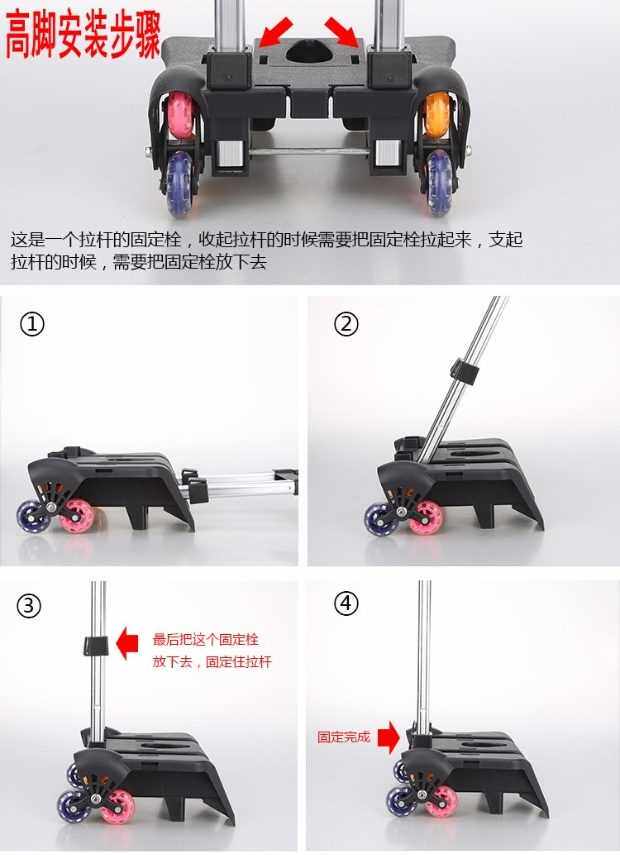 高脚安装步骤

这是一个拉杆的固定栓，收起拉杆的时候需要把固定栓拉起来，支起拉杆的时候，需要把固定栓放下去

①

②

③

最后把这个固定栓放下去，固定住拉杆

④

固定完成