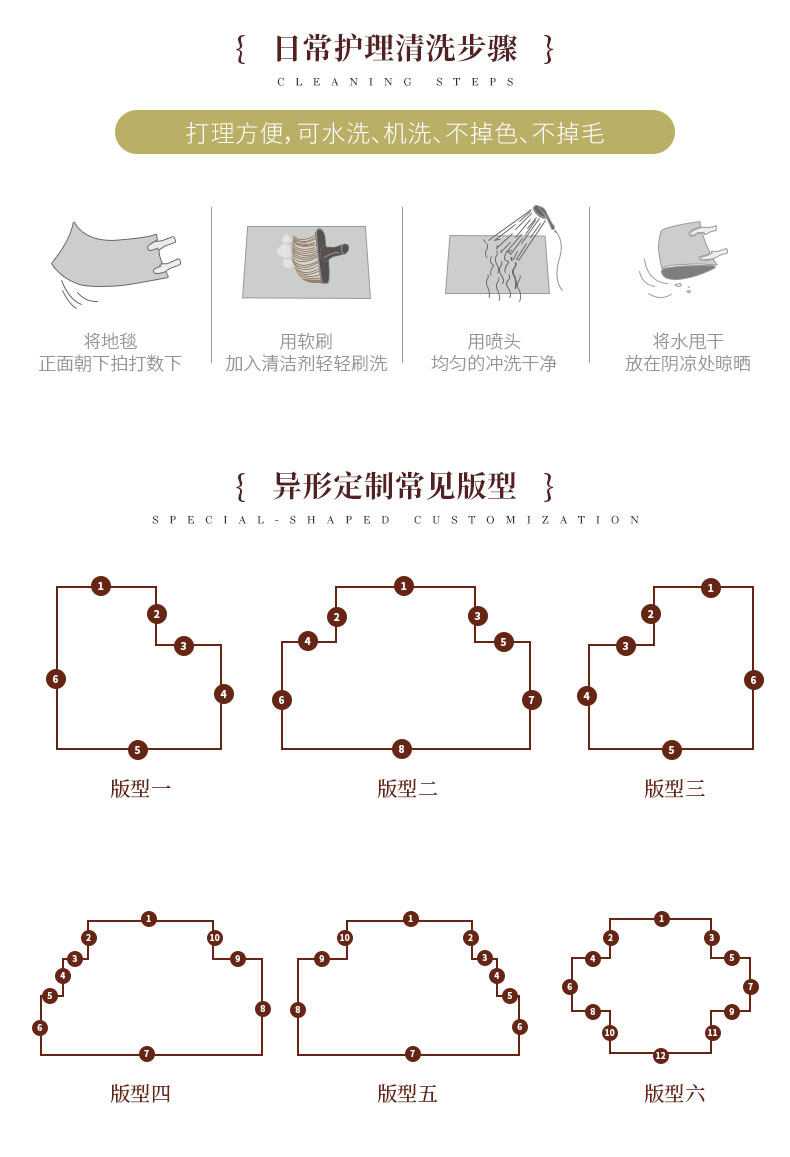 { 日常护理清洗步骤 }
CLEANING STEPS

打理方便，可水洗、机洗、不掉色、不掉毛

将地毯
正面朝下拍打数下

用软刷
加入清洁剂轻轻刷洗

用喷头
均匀的冲洗干净

将水甩干
放在阴凉处晾晒

{ 异形定制常见版型 }
SPECIAL-SHAPED CUSTOMIZATION

1 2 3 4 5 6
版型一

1 2 3 4 5 6 7 8
版型二

1 2 3 4 5 6
版型三

1 2 3 4 5 6 7 8 9 10
版型四

1 2 3 4 5 6 7 8 9 10
版型五

1 2 3 4 5 6 7 8 9 10 11 12
版型六