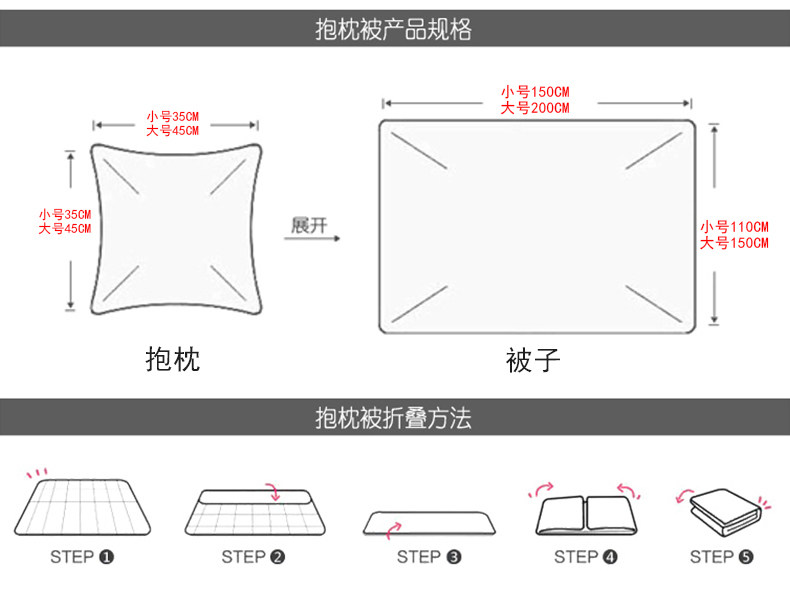 抱枕被产品规格

小号35CM
大号45CM

小号35CM
大号45CM

展开

小号150CM
大号200CM

小号110CM
大号150CM

抱枕

被子

抱枕被折叠方法

STEP ❶

STEP ❷

STEP ❸

STEP ❹

STEP ❺