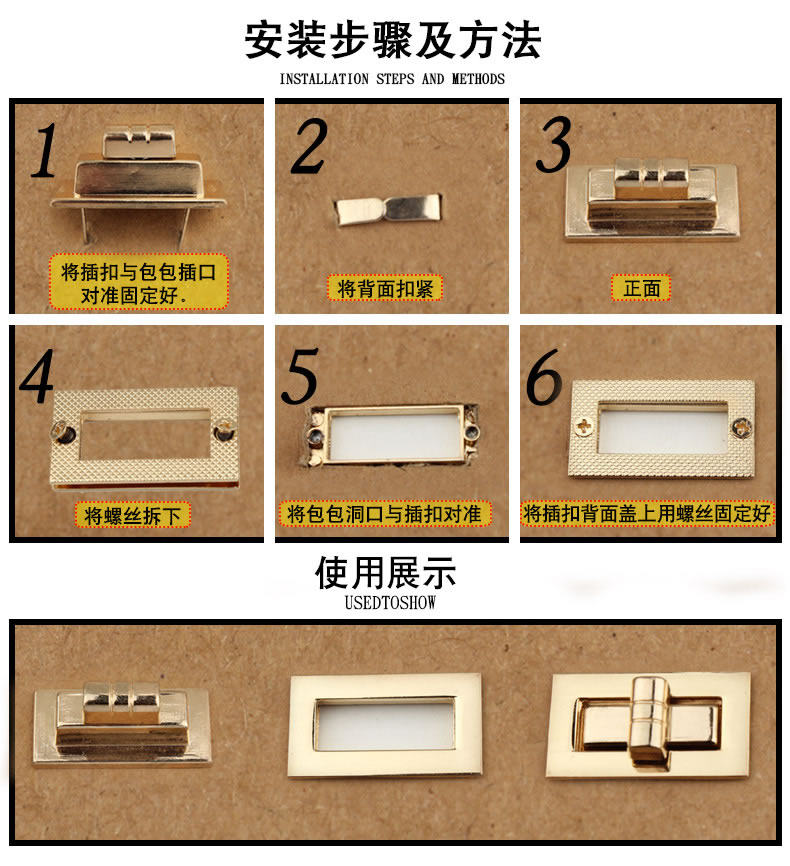 安装步骤及方法
INSTALLATION STEPS AND METHODS

1
将插扣与包包插口对准固定好.

2
将背面扣紧

3
正面

4
将螺丝拆下

5
将包包洞口与插扣对准

6
将插扣背面盖上用螺丝固定好

使用展示
USEDTOSHOW