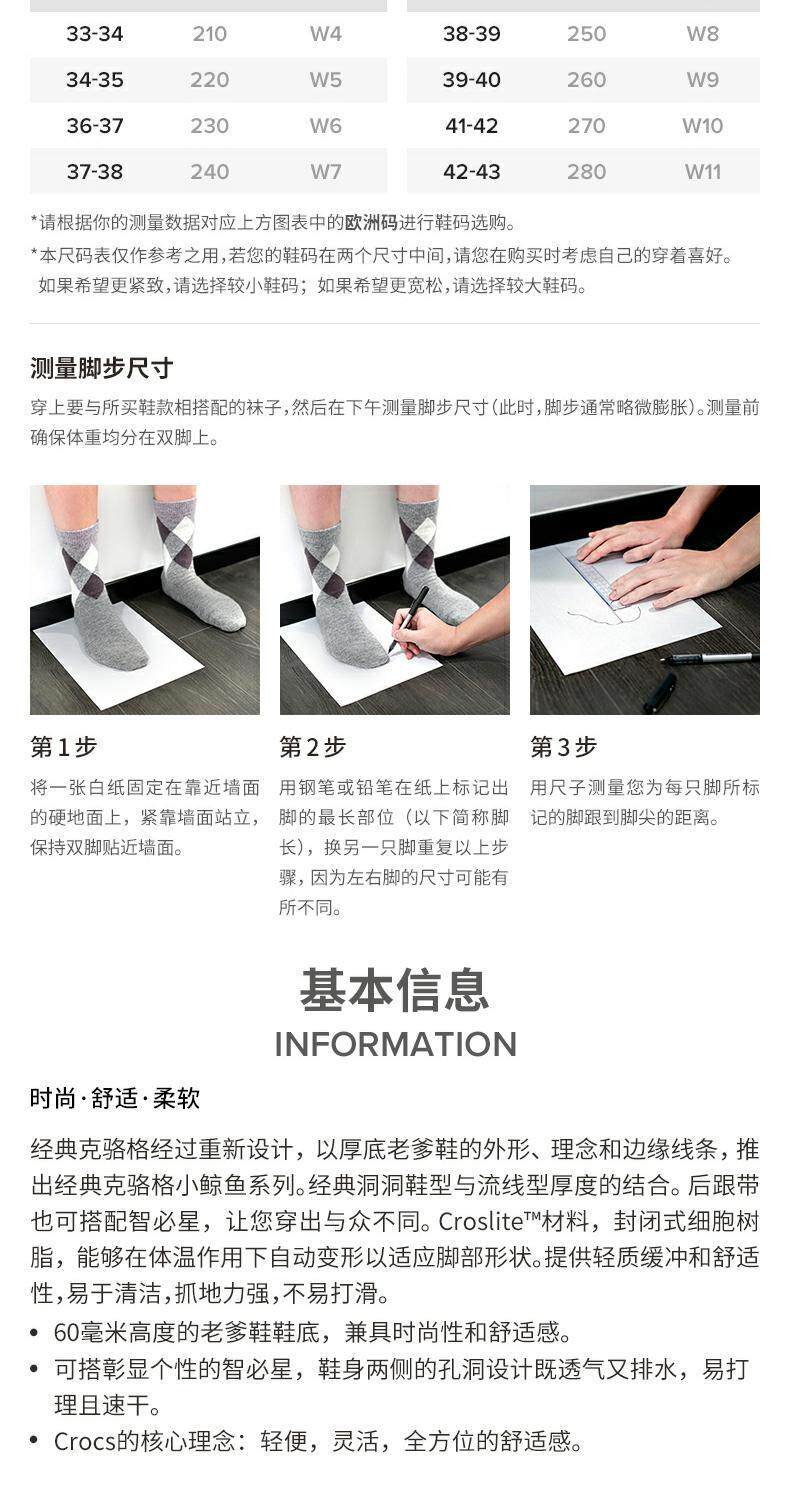 | 33-34 | 210 | W4 |
|---|---|---|
| 34-35 | 220 | W5 |
| 36-37 | 230 | W6 |
| 37-38 | 240 | W7 |

| 38-39 | 250 | W8 |
|---|---|---|
| 39-40 | 260 | W9 |
| 41-42 | 270 | W10 |
| 42-43 | 280 | W11 |

*请根据你的测量数据对应上方图表中的欧洲码进行鞋码选购。

*本尺码表仅作参考之用,若您的鞋码在两个尺寸中间,请您在购买时考虑自己的穿着喜好。如果希望更紧致,请选择较小鞋码;如果希望更宽松,请选择较大鞋码。

测量脚步尺寸

穿上要与所买鞋款相搭配的袜子,然后在下午测量脚步尺寸(此时,脚步通常略微膨胀)。测量前确保体重均分在双脚上。

第1步

将一张白纸固定在靠近墙面的硬地面上,紧靠墙面站立,保持双脚贴近墙面。

第2步

用钢笔或铅笔在纸上标记出脚的最长部位(以下简称脚长),换另一只脚重复以上步骤,因为左右脚的尺寸可能有所不同。

第3步

用尺子测量您为每只脚所标记的脚跟到脚尖的距离。

基本信息

INFORMATION

时尚·舒适·柔软

经典克骆格经过重新设计,以厚底老爹鞋的外形、理念和边缘线条,推出经典克骆格小鲸鱼系列。经典洞洞鞋型与流线型厚度的结合。后跟带也可搭配智必星,让您穿出与众不同。Croslite™材料,封闭式细胞树脂,能够在体温作用下自动变形以适应脚部形状。提供轻质缓冲和舒适性,易于清洁,抓地力强,不易打滑。

• 60毫米高度的老爹鞋鞋底,兼具时尚性和舒适感。

• 可搭彰显个性的智必星,鞋身两侧的孔洞设计既透气又排水,易打理且速干。

• Crocs的核心理念:轻便,灵活,全方位的舒适感。