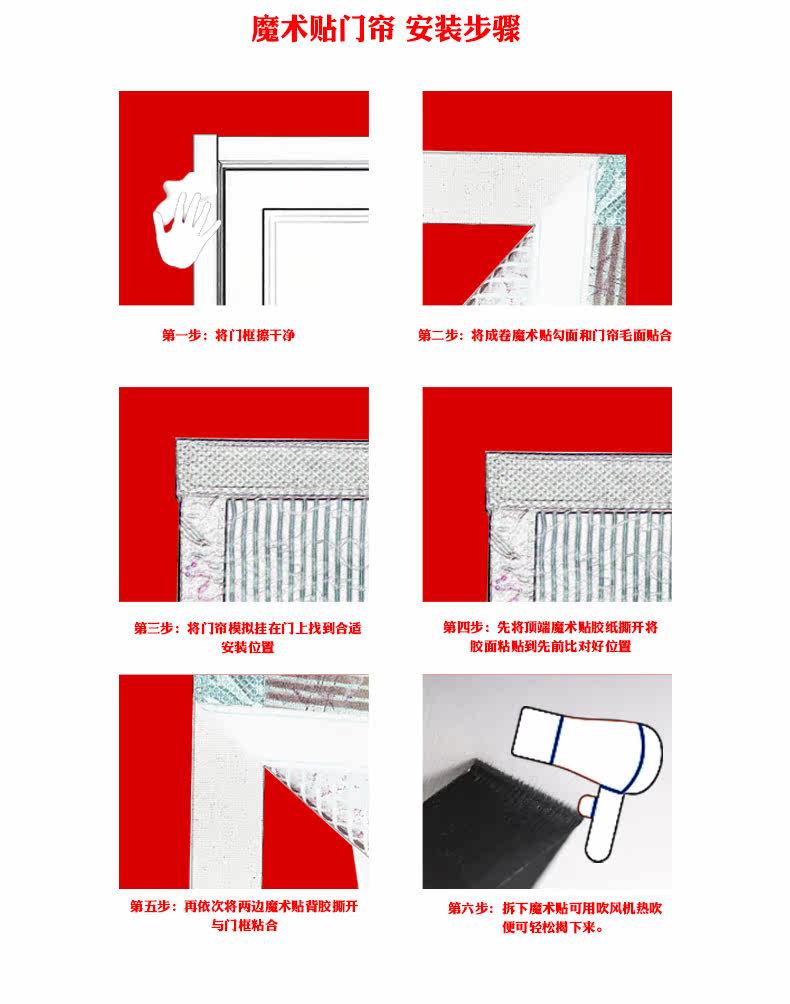 魔术贴门帘 安装步骤

第一步：将门框擦干净

第二步：将成卷魔术贴勾面和门帘毛面贴合

第三步：将门帘模拟挂在门上找到合适安装位置

第四步：先将顶端魔术贴胶纸撕开将胶面粘贴到先前比对好位置

第五步：再依次将两边魔术贴背胶撕开与门框粘合

第六步：拆下魔术贴可用吹风机热吹便可轻松揭下来。