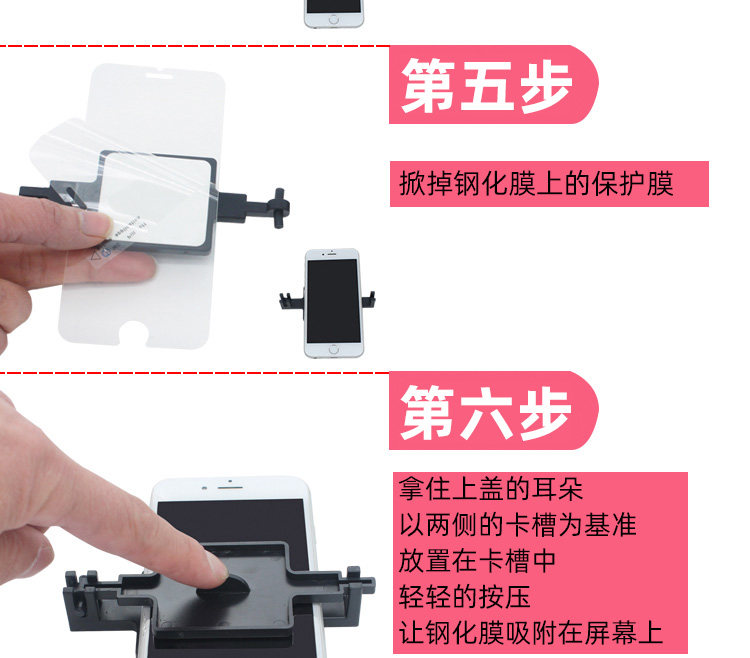 第五步

掀掉钢化膜上的保护膜

第六步

拿住上盖的耳朵
以两侧的卡槽为基准
放置在卡槽中
轻轻的按压
让钢化膜吸附在屏幕上