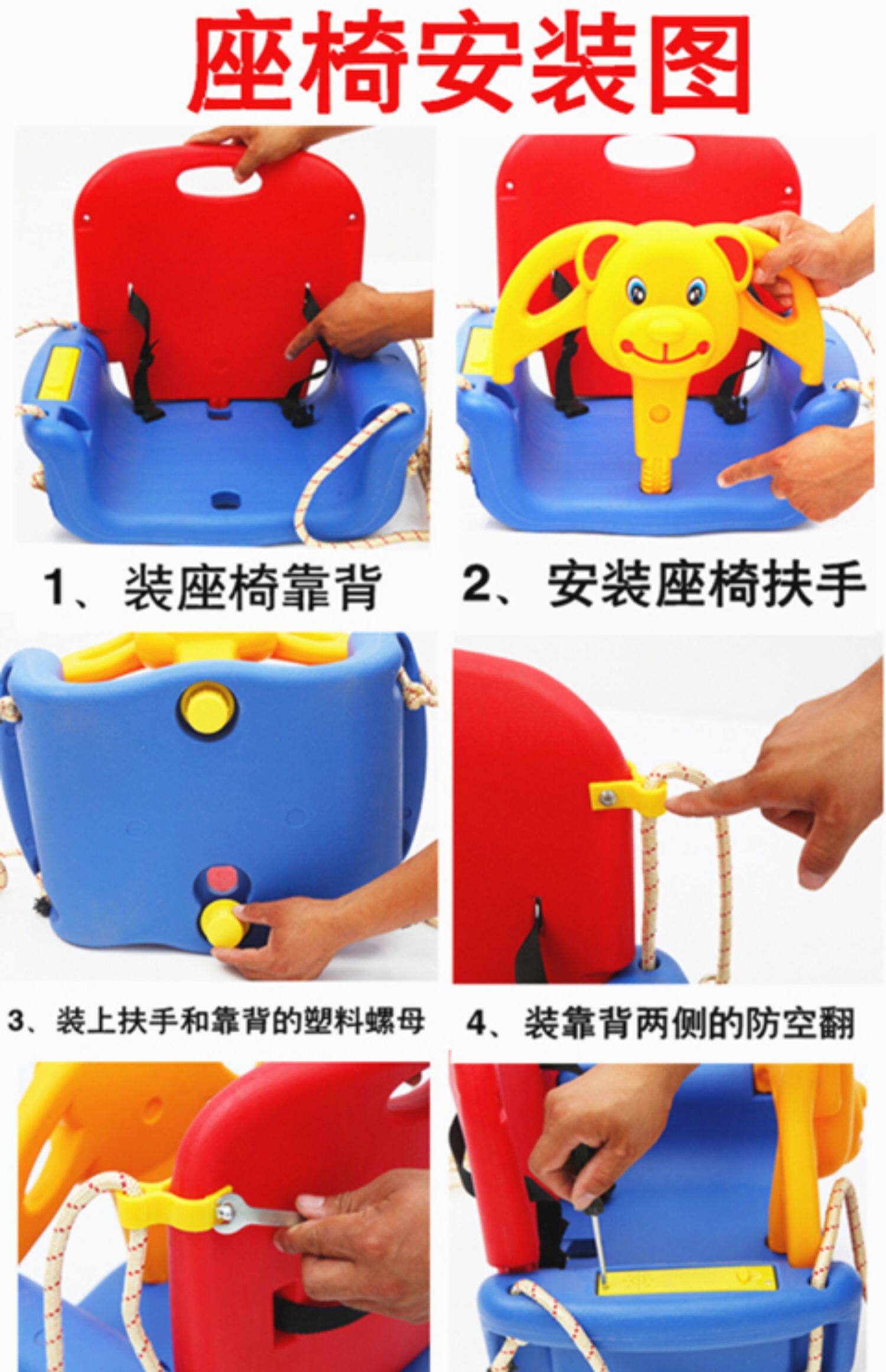 座椅安装图

1、装座椅靠背

2、安装座椅扶手

3、装上扶手和靠背的塑料螺母

4、装靠背两侧的防空翻