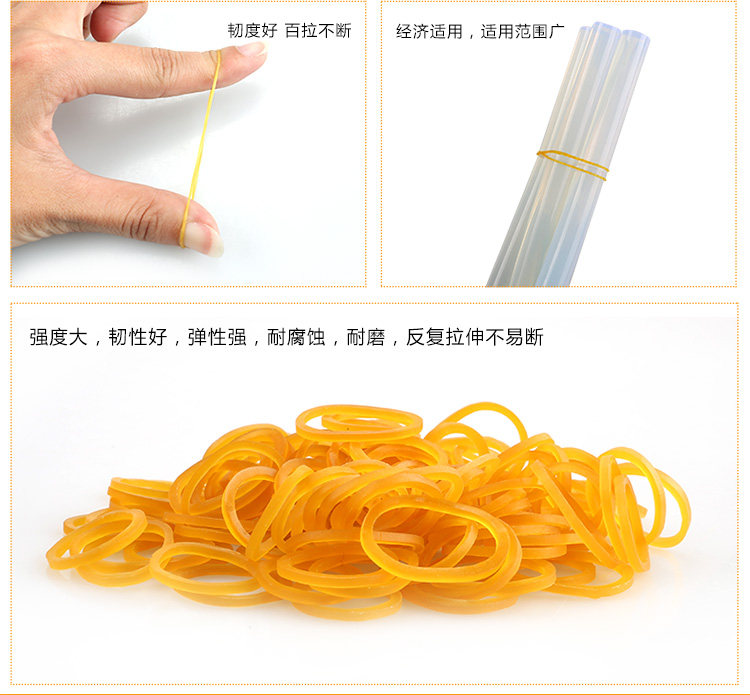 韧度好 百拉不断

经济适用，适用范围广

强度大，韧性好，弹性强，耐腐蚀，耐磨，反复拉伸不易断