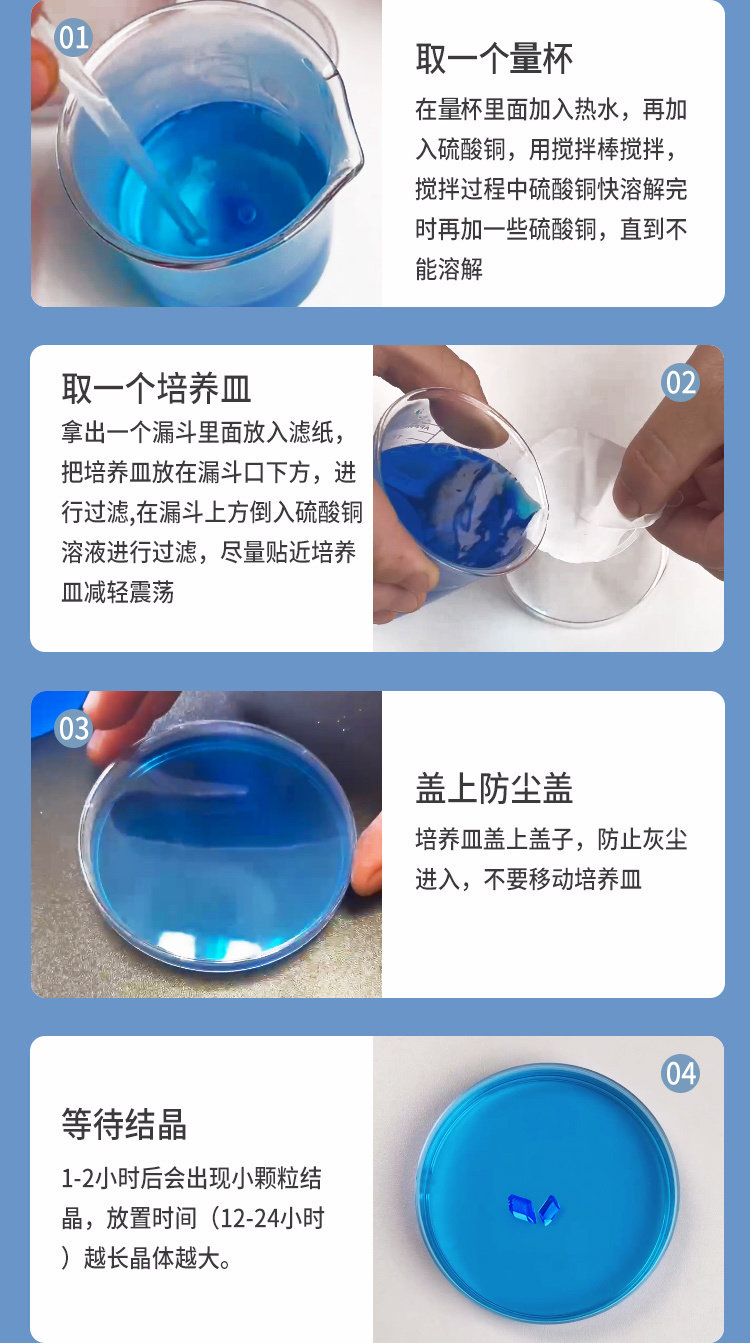 01

取一个量杯

在量杯里面加入热水，再加入硫酸铜，用搅拌棒搅拌，搅拌过程中硫酸铜快溶解完时再加一些硫酸铜，直到不能溶解

取一个培养皿

拿出一个漏斗里面放入滤纸，把培养皿放在漏斗口下方，进行过滤,在漏斗上方倒入硫酸铜溶液进行过滤，尽量贴近培养皿减轻震荡

02

03

盖上防尘盖

培养皿盖上盖子，防止灰尘进入，不要移动培养皿

等待结晶

1-2小时后会出现小颗粒结晶，放置时间（12-24小时）越长晶体越大。

04