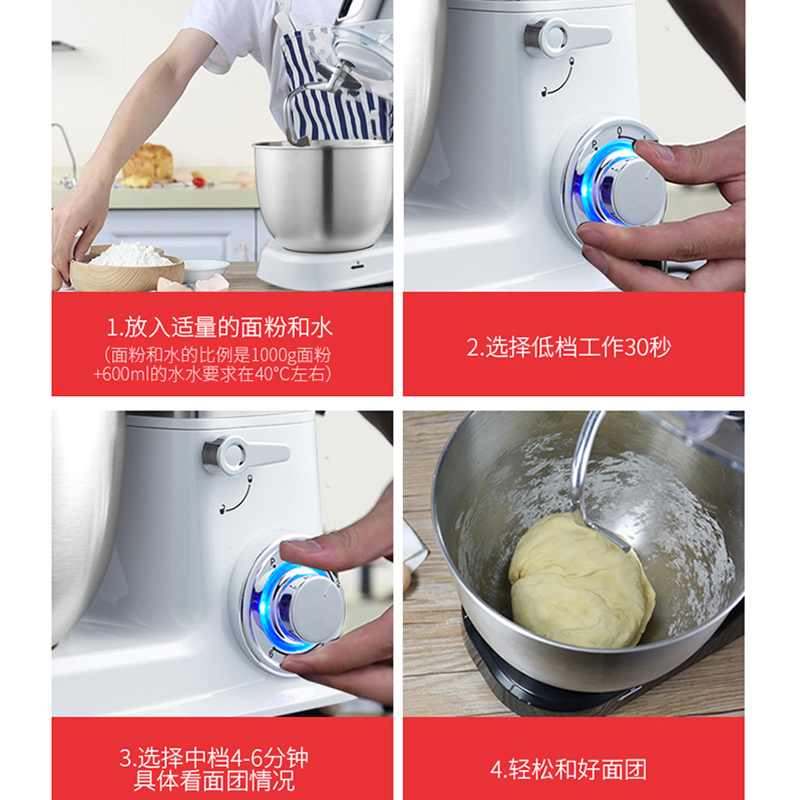 1.放入适量的面粉和水
(面粉和水的比例是1000g面粉+600ml的水水要求在40°C左右)

2.选择低档工作30秒

3.选择中档4-6分钟
具体看面团情况

4.轻松和好面团