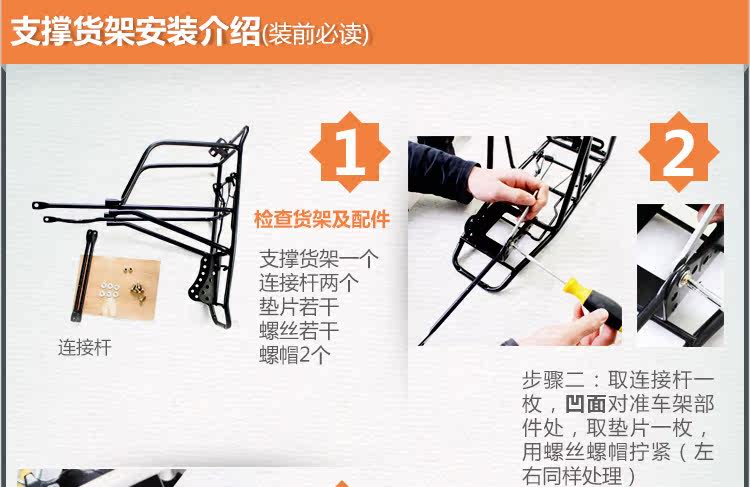 支撑货架安装介绍(装前必读)

1

检查货架及配件

支撑货架一个
连接杆两个
垫片若干
螺丝若干
螺帽2个

连接杆

2

步骤二：取连接杆一枚，凹面对准车架部件处，取垫片一枚，用螺丝螺帽拧紧（左右同样处理）