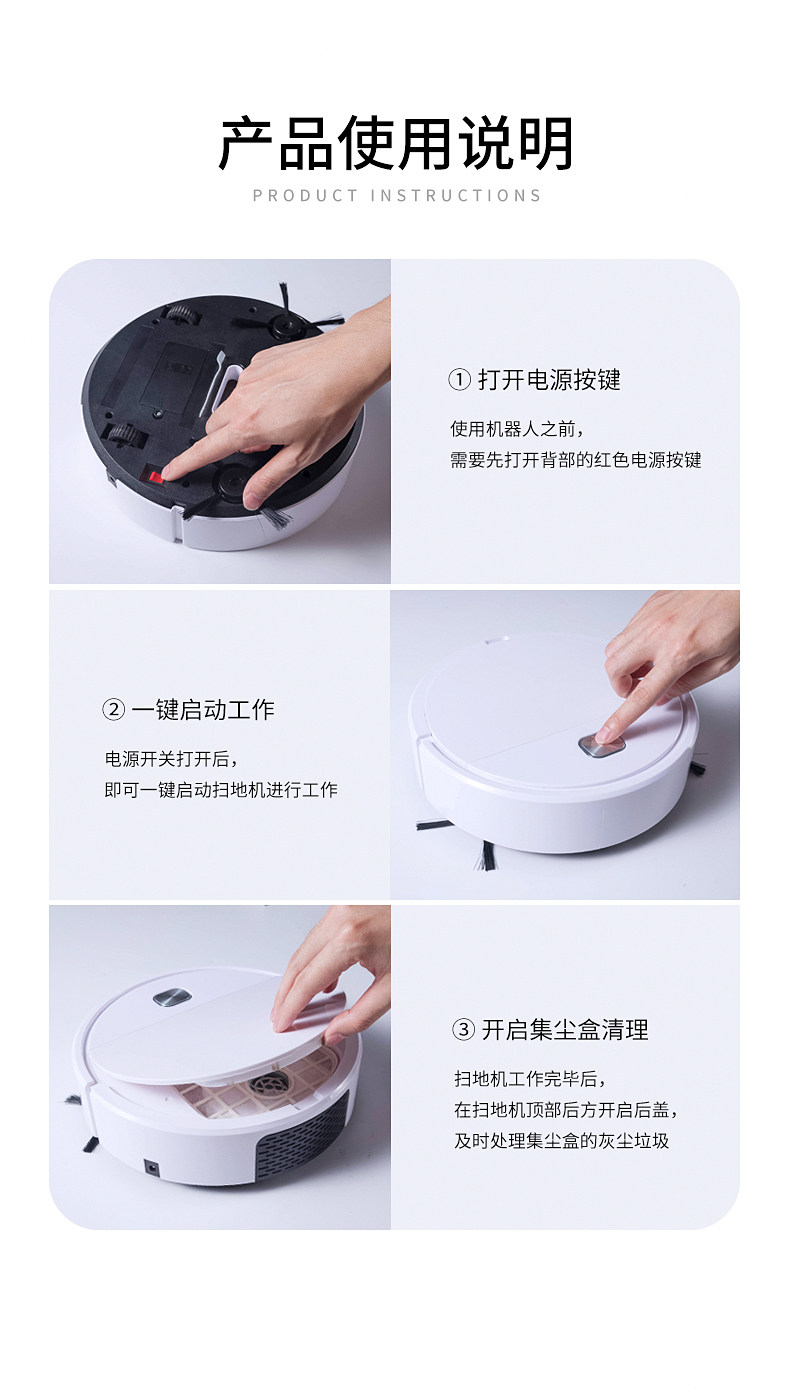 产品使用说明

PRODUCT INSTRUCTIONS

① 打开电源按键

使用机器人之前，
需要先打开背部的红色电源按键

② 一键启动工作

电源开关打开后，
即可一键启动扫地机进行工作

③ 开启集尘盒清理

扫地机工作完毕后，
在扫地机顶部后方开启后盖，
及时处理集尘盒的灰尘垃圾