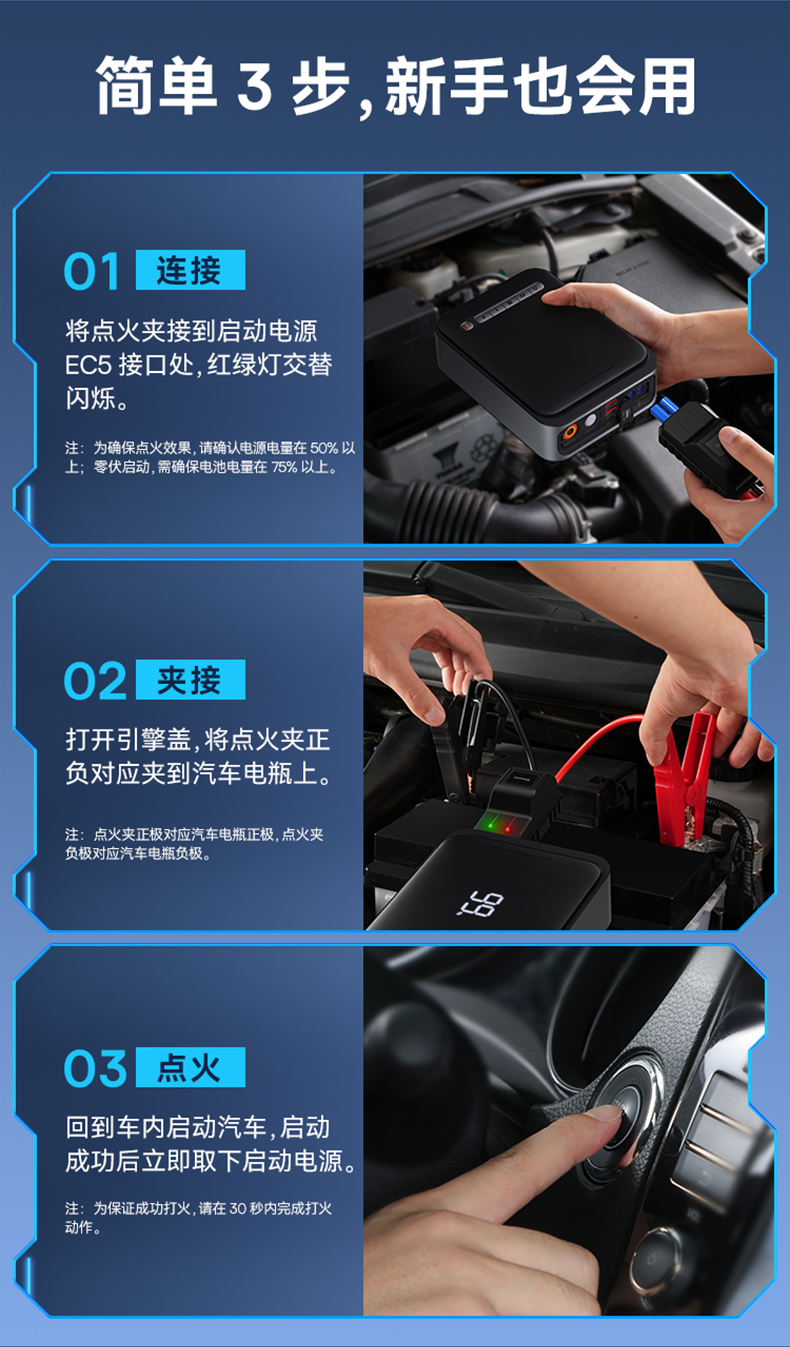 简单 3 步，新手也会用

01 连接

将点火夹接到启动电源 EC5 接口处，红绿灯交替闪烁。

注：为确保点火效果，请确认电源电量在 50% 以上；零伏启动，需确保电池电量在 75% 以上。

02 夹接

打开引擎盖，将点火夹正负对应夹到汽车电瓶上。

注：点火夹正极对应汽车电瓶正极，点火夹负极对应汽车电瓶负极。

99

03 点火

回到车内启动汽车，启动成功后立即取下启动电源。

注：为保证成功打火，请在 30 秒内完成打火动作。