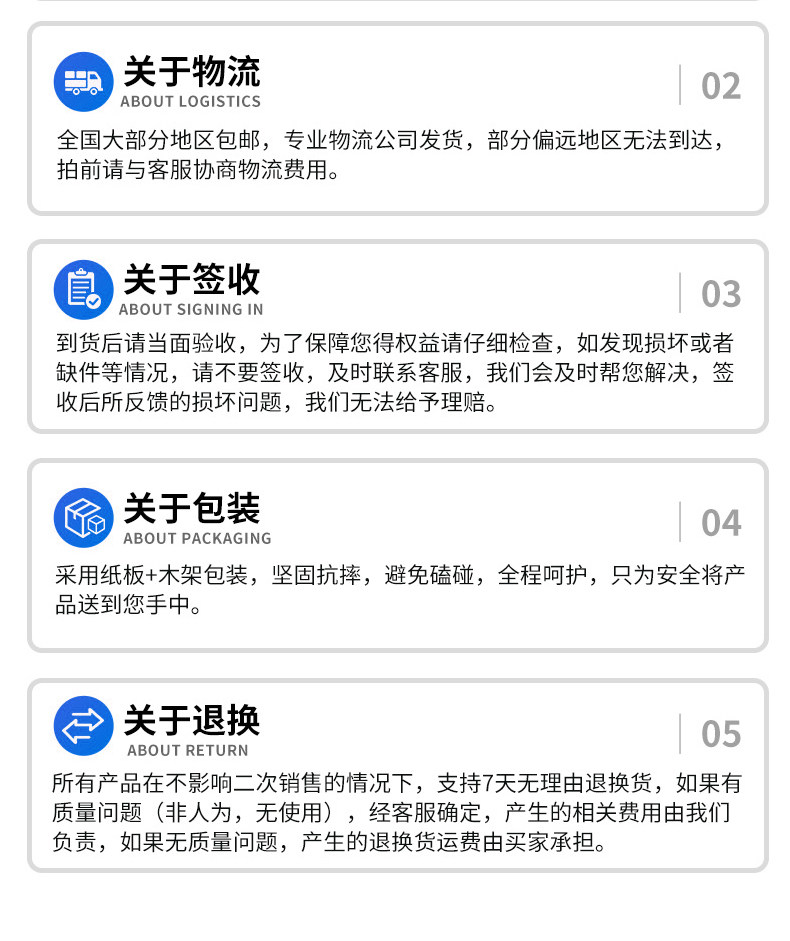 关于物流
ABOUT LOGISTICS
02

全国大部分地区包邮，专业物流公司发货，部分偏远地区无法到达，拍前请与客服协商物流费用。

关于签收
ABOUT SIGNING IN
03

到货后请当面验收，为了保障您得权益请仔细检查，如发现损坏或者缺件等情况，请不要签收，及时联系客服，我们会及时帮您解决，签收后所反馈的损坏问题，我们无法给予理赔。

关于包装
ABOUT PACKAGING
04

采用纸板+木架包装，坚固抗摔，避免磕碰，全程呵护，只为安全将产品送到您手中。

关于退换
ABOUT RETURN
05

所有产品在不影响二次销售的情况下，支持7天无理由退换货，如果有质量问题（非人为，无使用），经客服确定，产生的相关费用由我们负责，如果无质量问题，产生的退换货运费由买家承担。