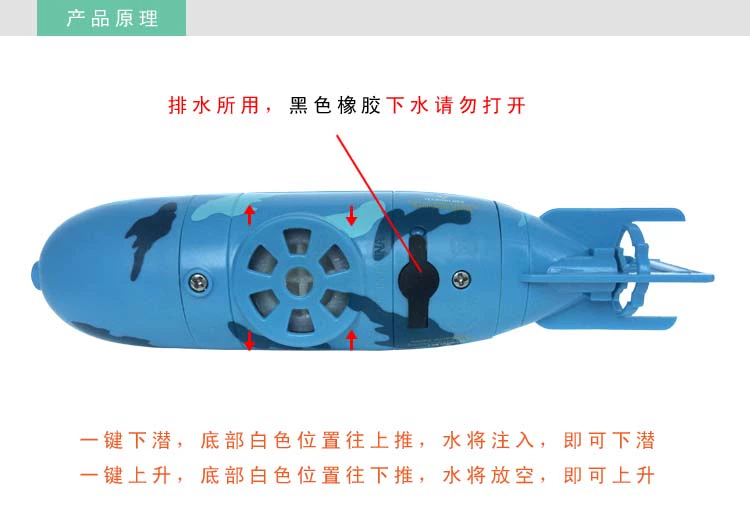 产品原理

排水所用，黑色橡胶下水请勿打开

一键下潜，底部白色位置往上推，水将注入，即可下潜
一键上升，底部白色位置往下推，水将放空，即可上升