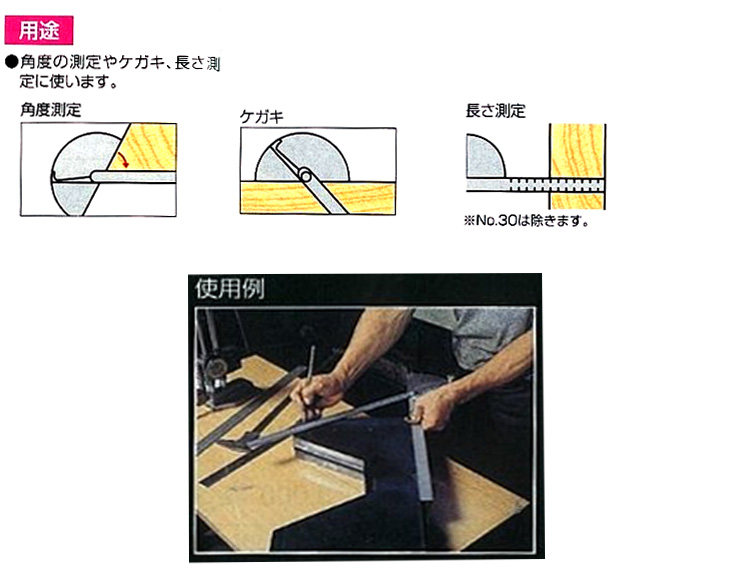 用途

●角度の測定やケガキ、長さ測定に使います。

角度測定

ケガキ

長さ測定

※No.30は除きます。

使用例