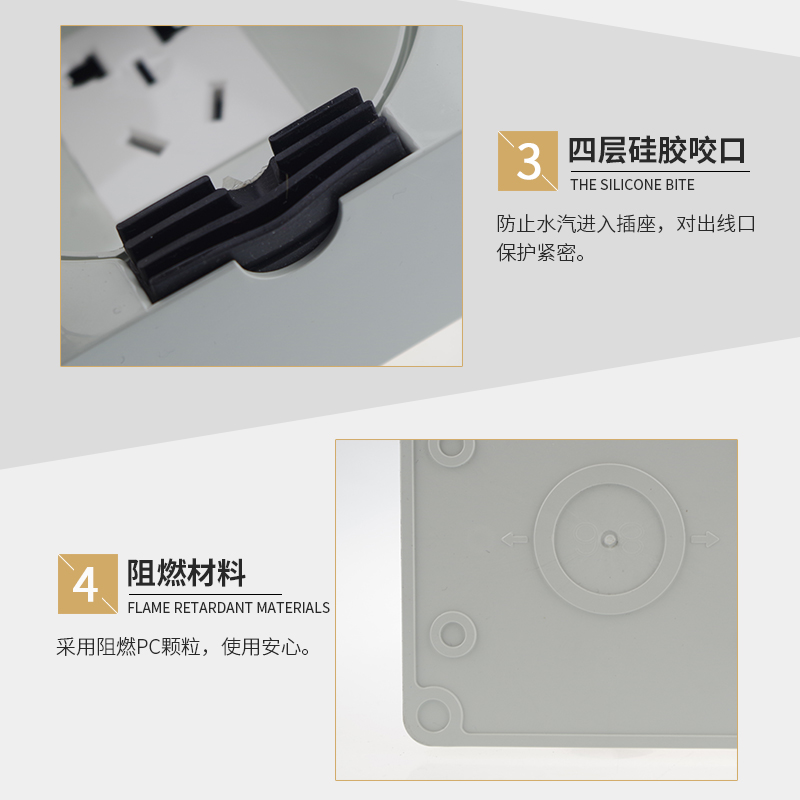 3 四层硅胶咬口
THE SILICONE BITE

防止水汽进入插座，对出线口保护紧密。

4 阻燃材料
FLAME RETARDANT MATERIALS

采用阻燃PC颗粒，使用安心。