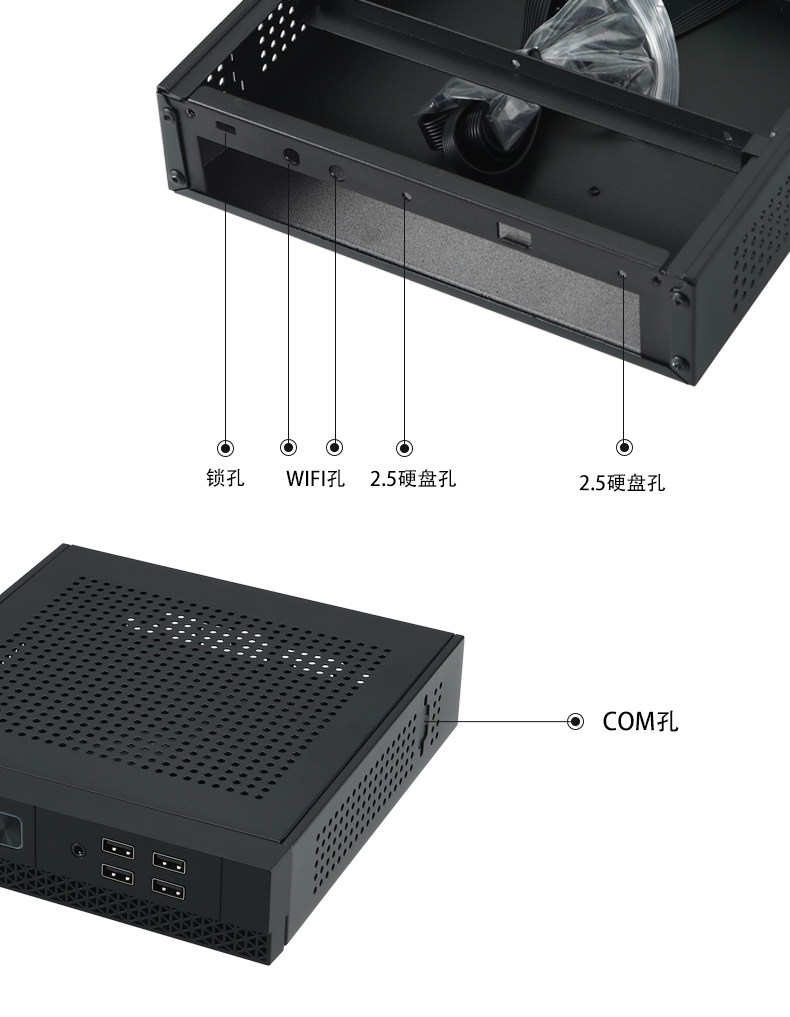 锁孔 WIFI孔 2.5硬盘孔 2.5硬盘孔

COM孔