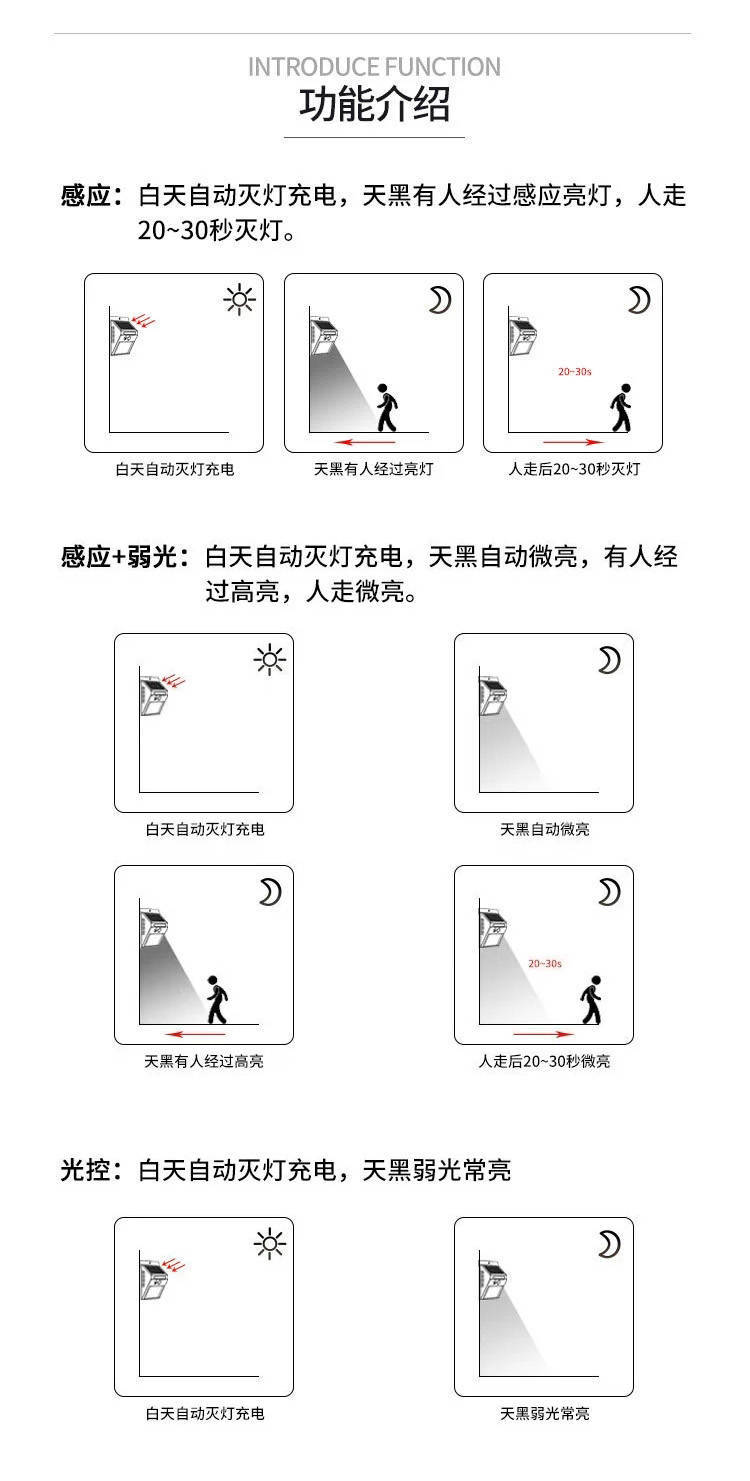 INTRODUCE FUNCTION
功能介绍

感应：白天自动灭灯充电，天黑有人经过感应亮灯，人走20~30秒灭灯。

白天自动灭灯充电

天黑有人经过亮灯

20~30s
人走后20~30秒灭灯

感应+弱光：白天自动灭灯充电，天黑自动微亮，有人经过高亮，人走微亮。

白天自动灭灯充电

天黑自动微亮

天黑有人经过高亮

20~30s
人走后20~30秒微亮

光控：白天自动灭灯充电，天黑弱光常亮

白天自动灭灯充电

天黑弱光常亮