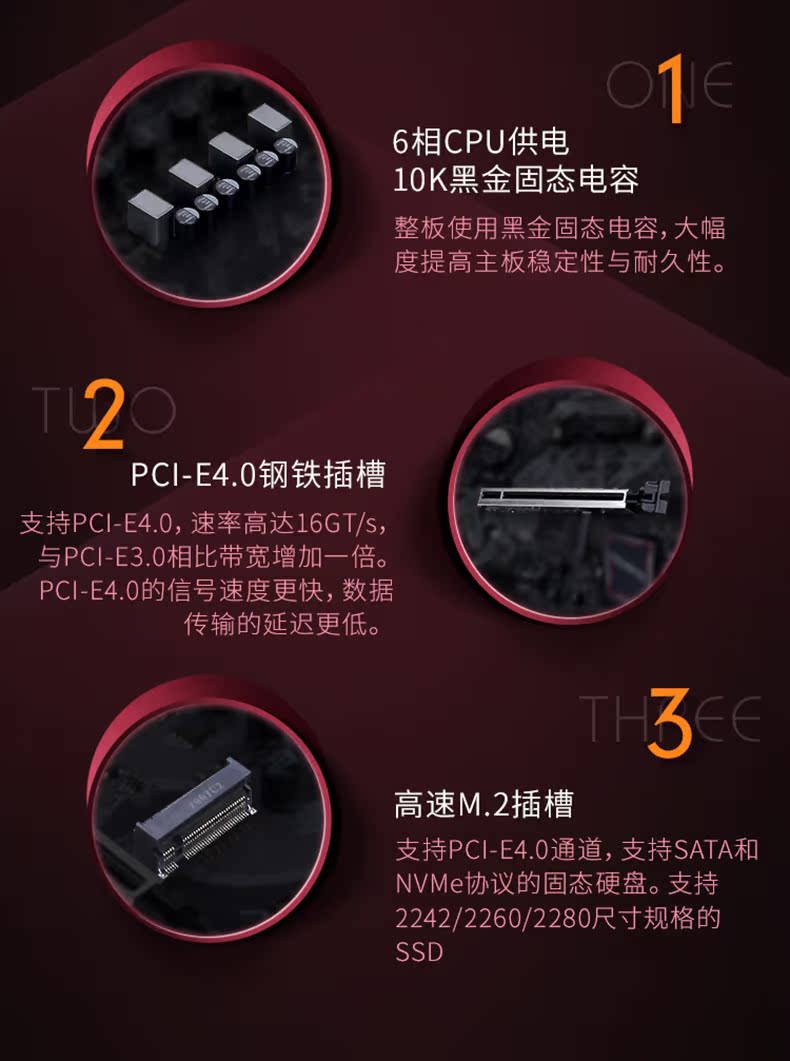 ONE 1

6相CPU供电
10K黑金固态电容

整板使用黑金固态电容，大幅度提高主板稳定性与耐久性。

TWO 2

PCI-E4.0钢铁插槽

支持PCI-E4.0，速率高达16GT/s，与PCI-E3.0相比带宽增加一倍。PCI-E4.0的信号速度更快，数据传输的延迟更低。

THREE 3

高速M.2插槽

支持PCI-E4.0通道，支持SATA和NVMe协议的固态硬盘。支持2242/2260/2280尺寸规格的SSD