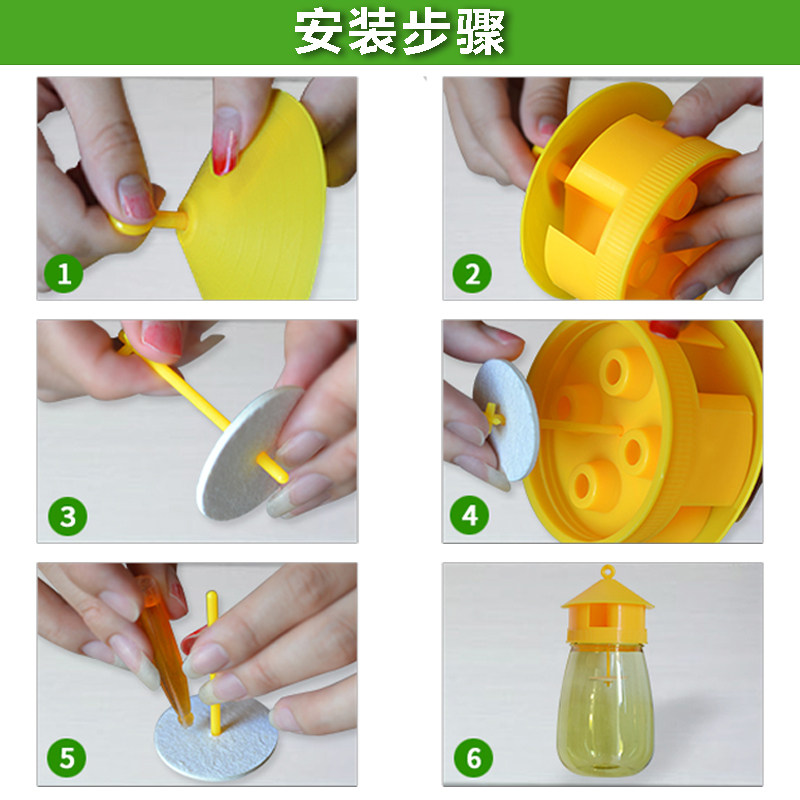 安装步骤

1

2

3

4

5

6