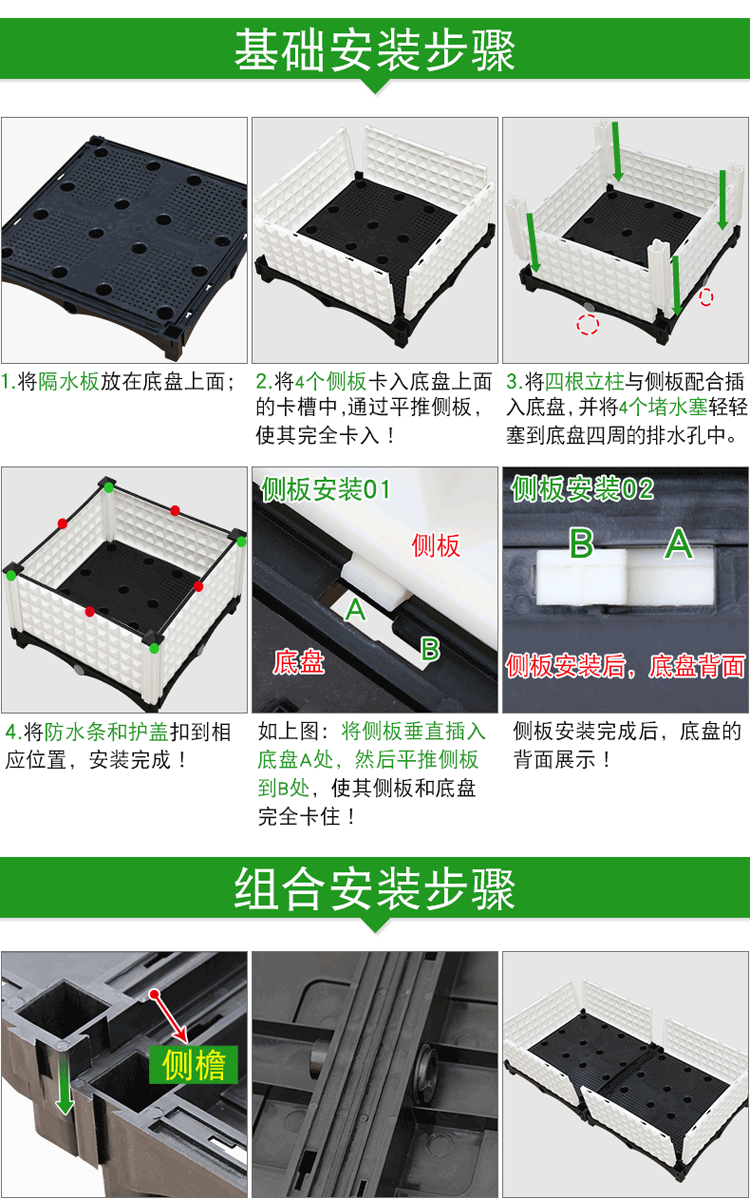 基础安装步骤

1.将隔水板放在底盘上面；

2.将4个侧板卡入底盘上面的卡槽中，通过平推侧板，使其完全卡入！

3.将四根立柱与侧板配合插入底盘，并将4个堵水塞轻轻塞到底盘四周的排水孔中。

侧板安装01
侧板
A
B
底盘

侧板安装02
B
A
侧板安装后，底盘背面

4.将防水条和护盖扣到相应位置，安装完成！

如上图：将侧板垂直插入底盘A处，然后平推侧板到B处，使其侧板和底盘完全卡住！

侧板安装完成后，底盘的背面展示！

组合安装步骤

侧檐