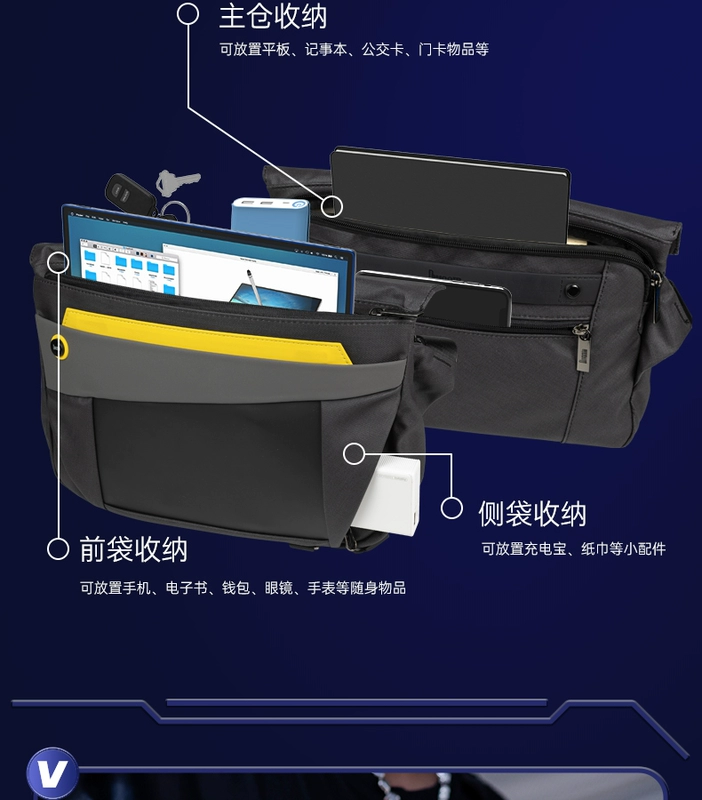 主仓收纳
可放置平板、记事本、公交卡、门卡物品等

侧袋收纳
可放置充电宝、纸巾等小配件

前袋收纳
可放置手机、电子书、钱包、眼镜、手表等随身物品

V