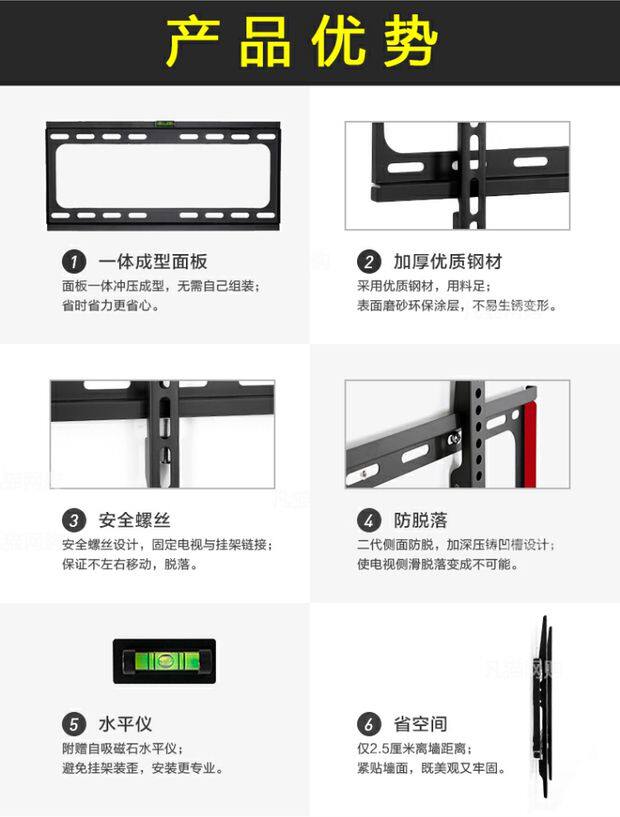 产品优势

1 一体成型面板
面板一体冲压成型，无需自己组装；省时省力更省心。

2 加厚优质钢材
采用优质钢材，用料足；表面磨砂环保涂层，不易生锈变形。

3 安全螺丝
安全螺丝设计，固定电视与挂架链接；保证不左右移动，脱落。

4 防脱落
二代侧面防脱，加深压铸凹槽设计；使电视侧滑脱落变成不可能。

5 水平仪
附赠自吸磁石水平仪；避免挂架装歪，安装更专业。

6 省空间
仅2.5厘米离墙距离；紧贴墙面，既美观又牢固。